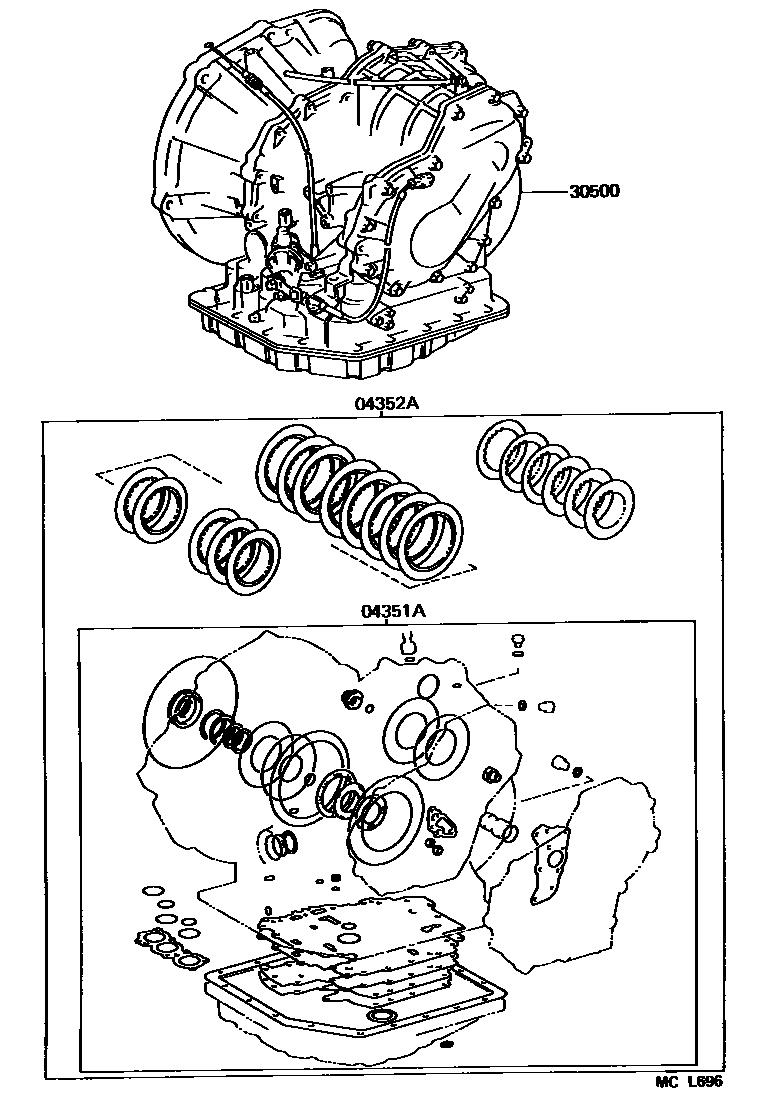 30500

04352A

04351A

MC L696