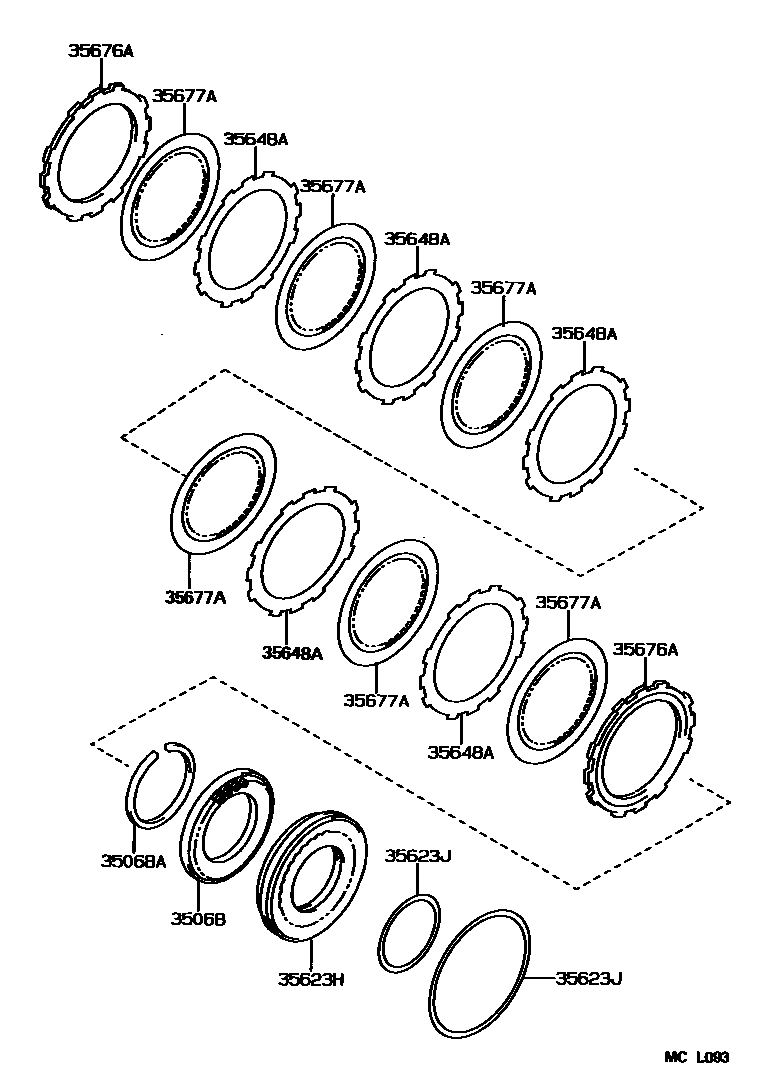 35676A
35677A
35648A
35677A
35648A
35677A
35648A
35677A
35648A
35677A
35648A
35677A
35676A
35068A
35068
35623H
35623J
35623J
MC L093