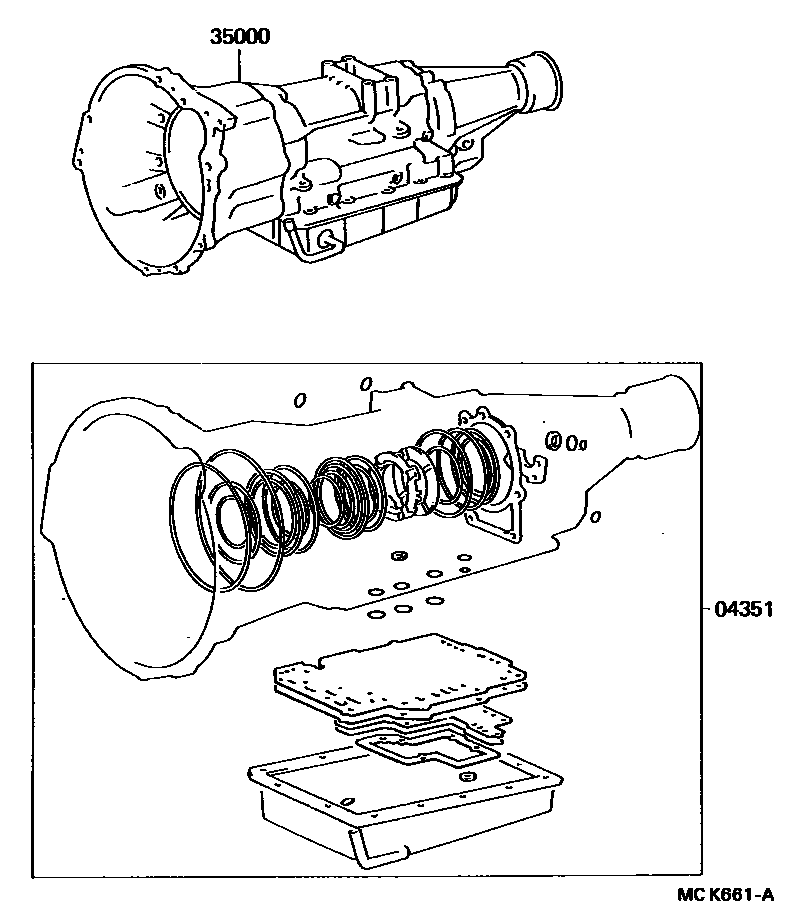 35000

04351

MC K661-A