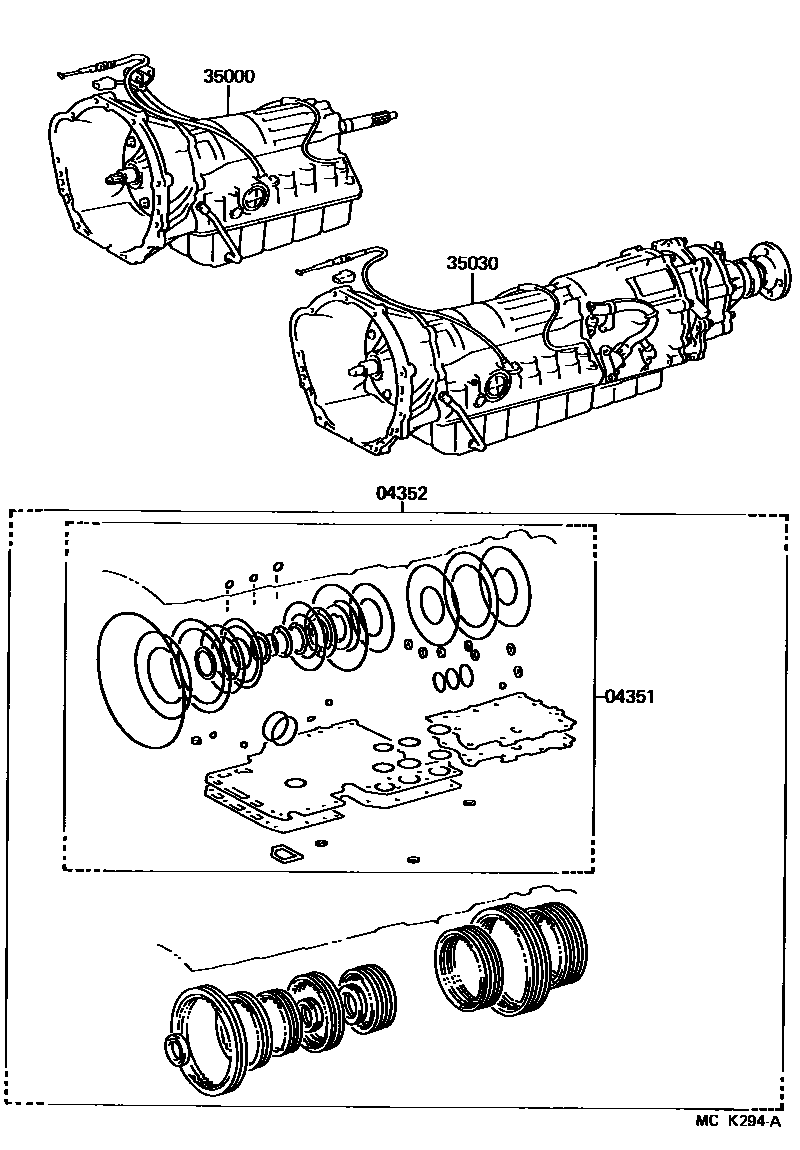 35000

35030

04352

04351

MC K294-A