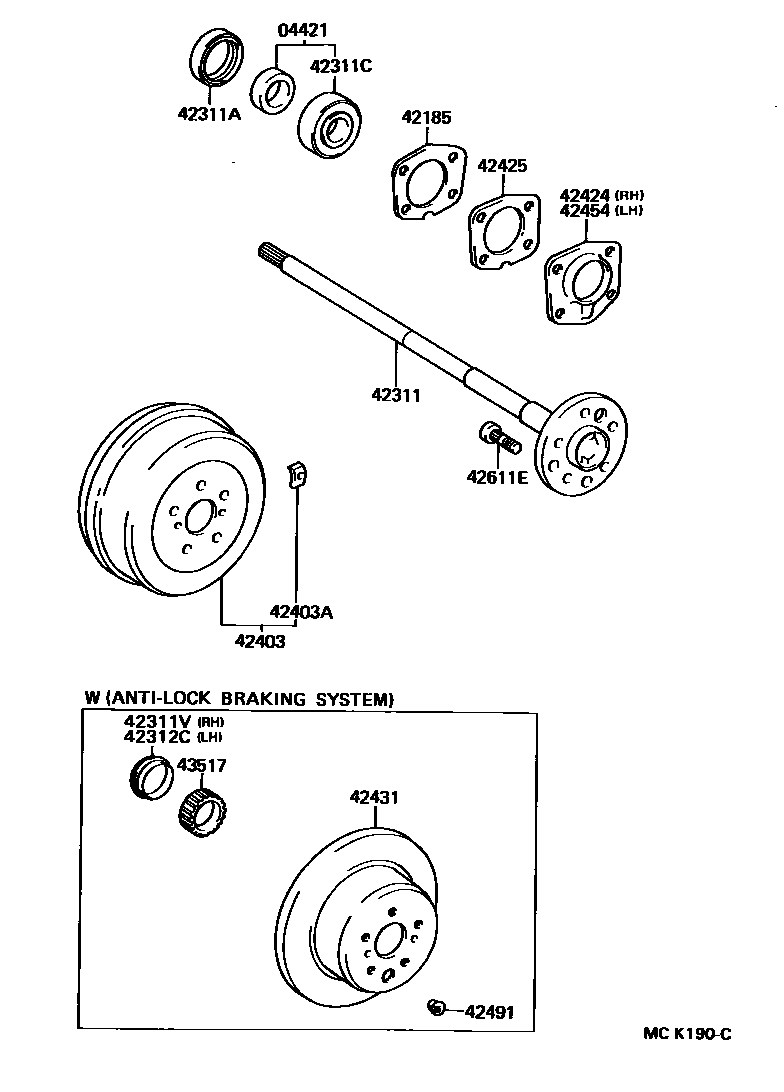 04421
42311C
42311A
42185
42425
42424 (RH)
42454 (LH)
42311
42611E
42403A
42403

W (ANTI-LOCK BRAKING SYSTEM)
42311V (RH)
42312C (LH)
43517
42431
42491

MC K190-C