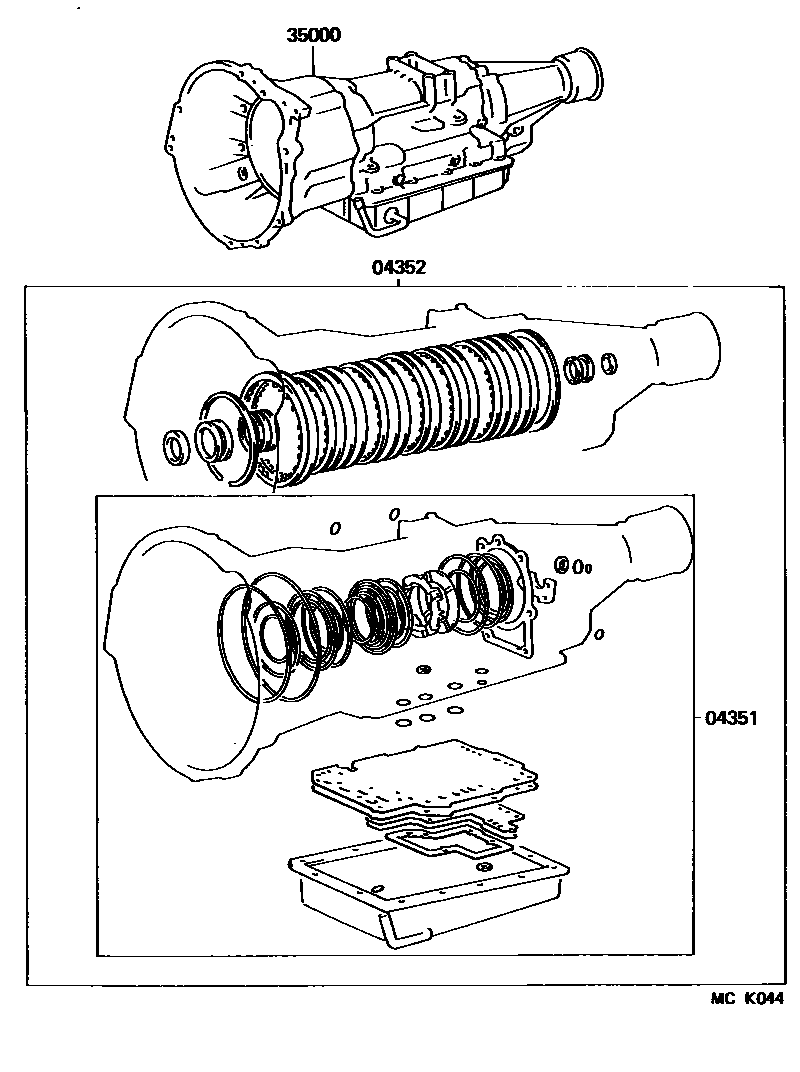 35000

04352

04351

MC K044