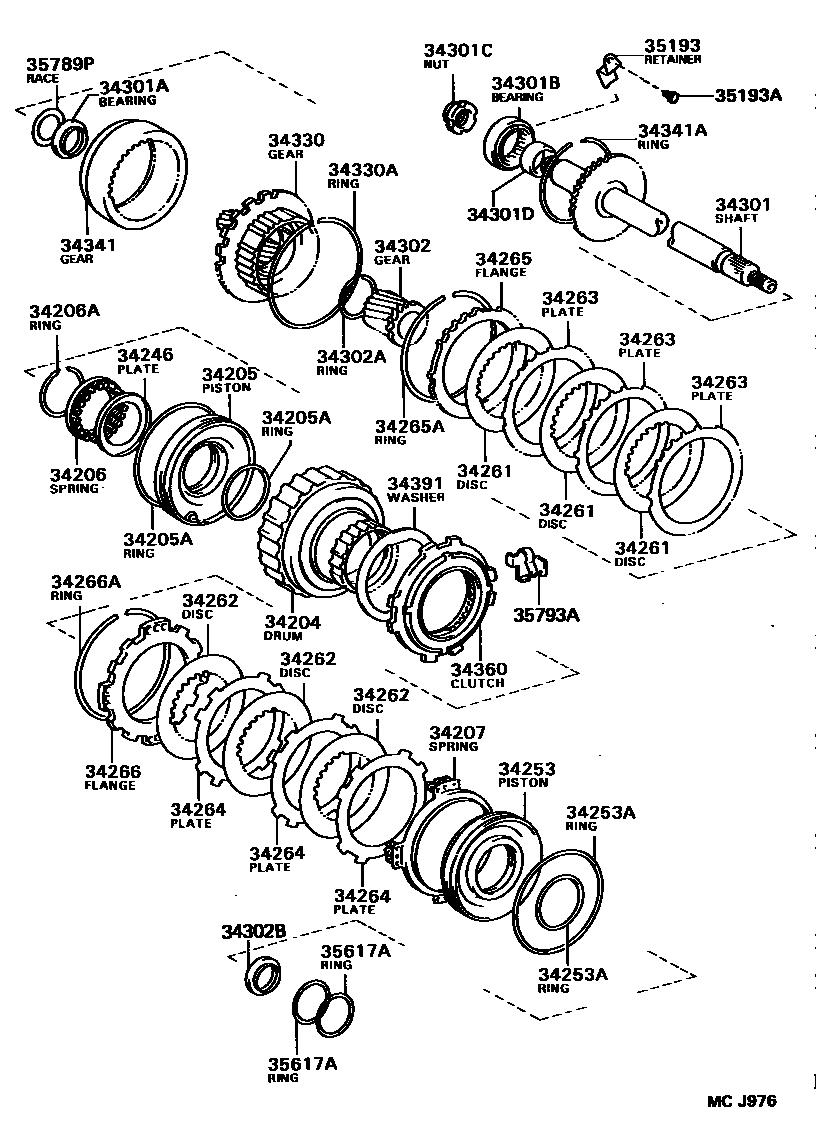 35789P
RACE
34301A
BEARING
34341
GEAR
34330
GEAR
34330A
RING
34301C
NUT
34301B
BEARING
35193
RETAINER
35193A
34341A
RING
34301D
34301
SHAFT
34302
GEAR
34302A
RING
34265
FLANGE
34265A
RING
34263
PLATE
34263
PLATE
34263
PLATE
34261
DISC
34261
DISC
34261
DISC
34206A
RING
34246
PLATE
34205
PISTON
34205A
RING
34206
SPRING
34205A
RING
34391
WASHER
34204
DRUM
34360
CLUTCH
35793A
34266A
RING
34262
DISC
34262
DISC
34262
DISC
34266
FLANGE
34264
PLATE
34264
PLATE
34264
PLATE
34207
SPRING
34253
PISTON
34253A
RING
34253A
RING
34302B
35617A
RING
35617A
RING
MC J976