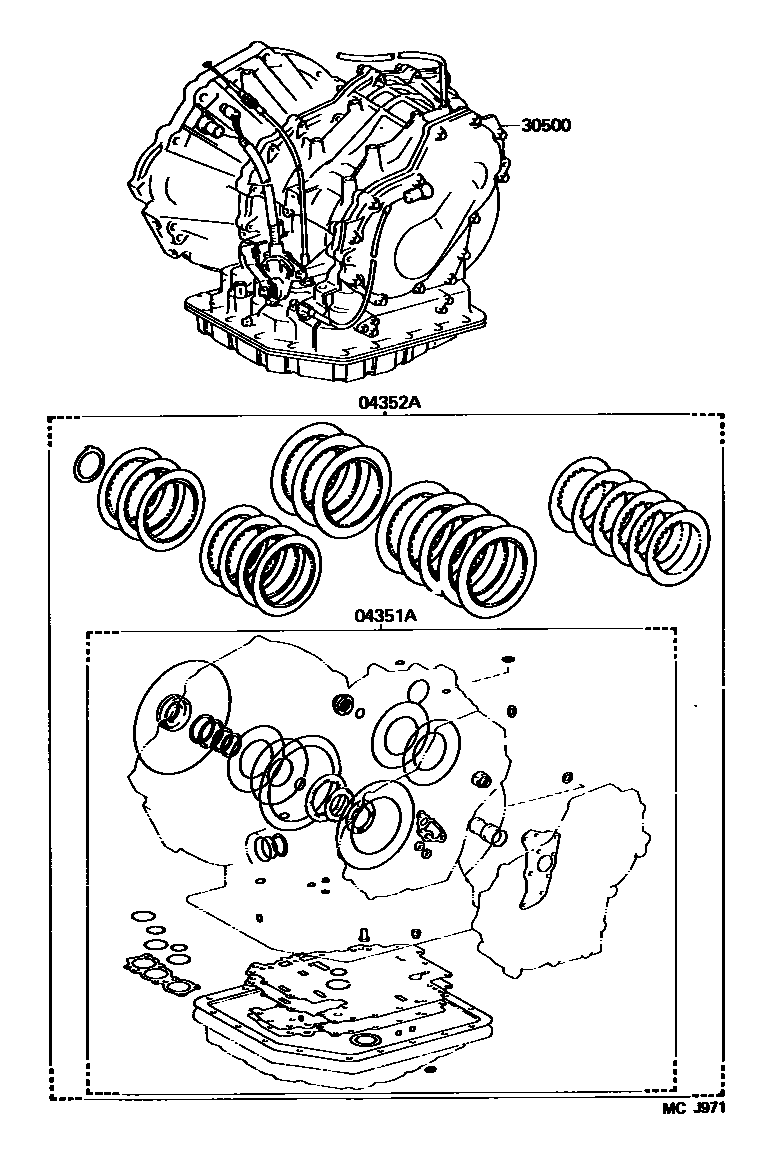 30500

04352A

04351A

MC J971