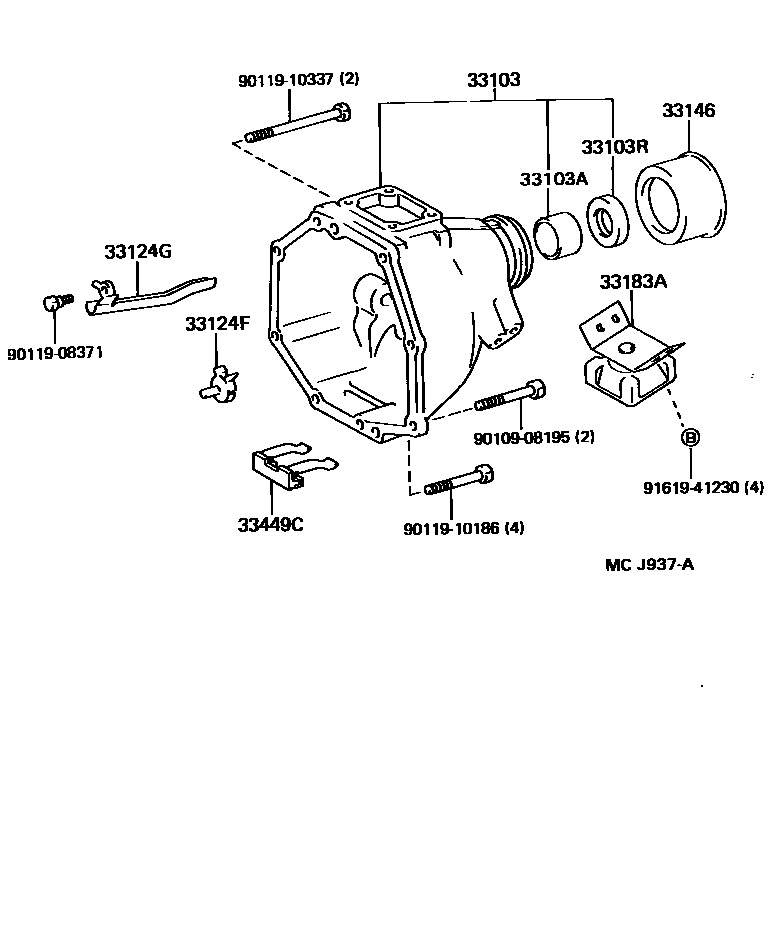 90119-10337 (2)

33103

33146

33103R

33103A

33124G

33183A

90119-08371

33124F

90109-08195 (2)

B

91619-41230 (4)

33449C

90119-10186 (4)

MC J937-A