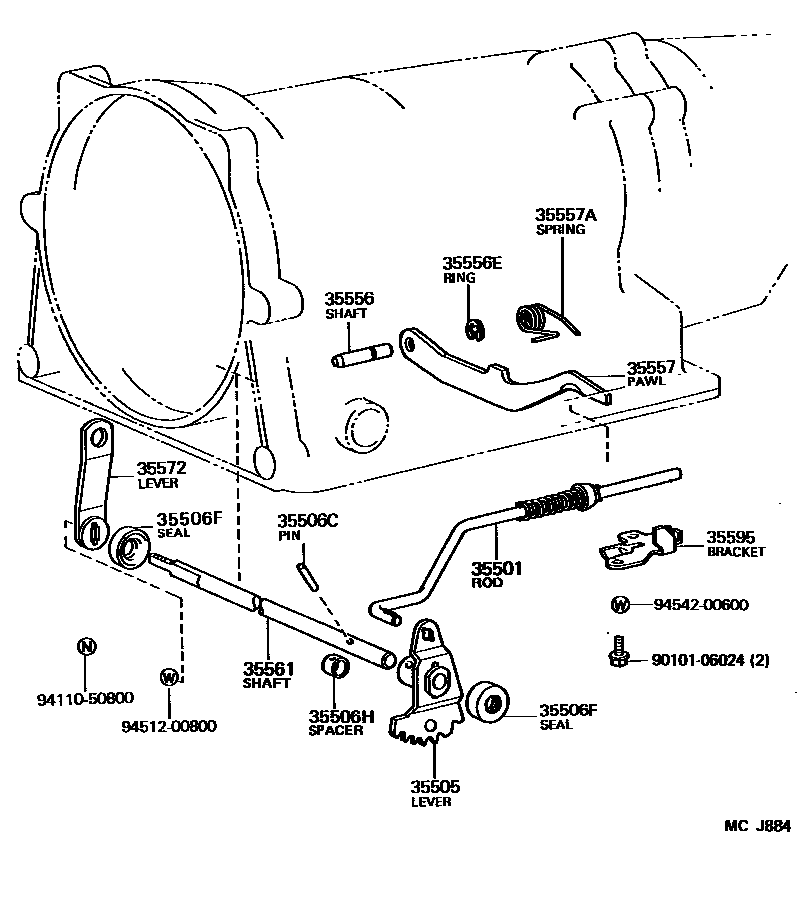 35557A
SPRING

35556E
RING

35556
SHAFT

35557
PAWL

35572
LEVER

35506F
SEAL

35506C
PIN

35501
ROD

35595
BRACKET

W 94542-00600

90101-06024 (2)

N
94110-50800

W
94512-00800

35561
SHAFT

35506H
SPACER

35506F
SEAL

35505
LEVER

MC J884