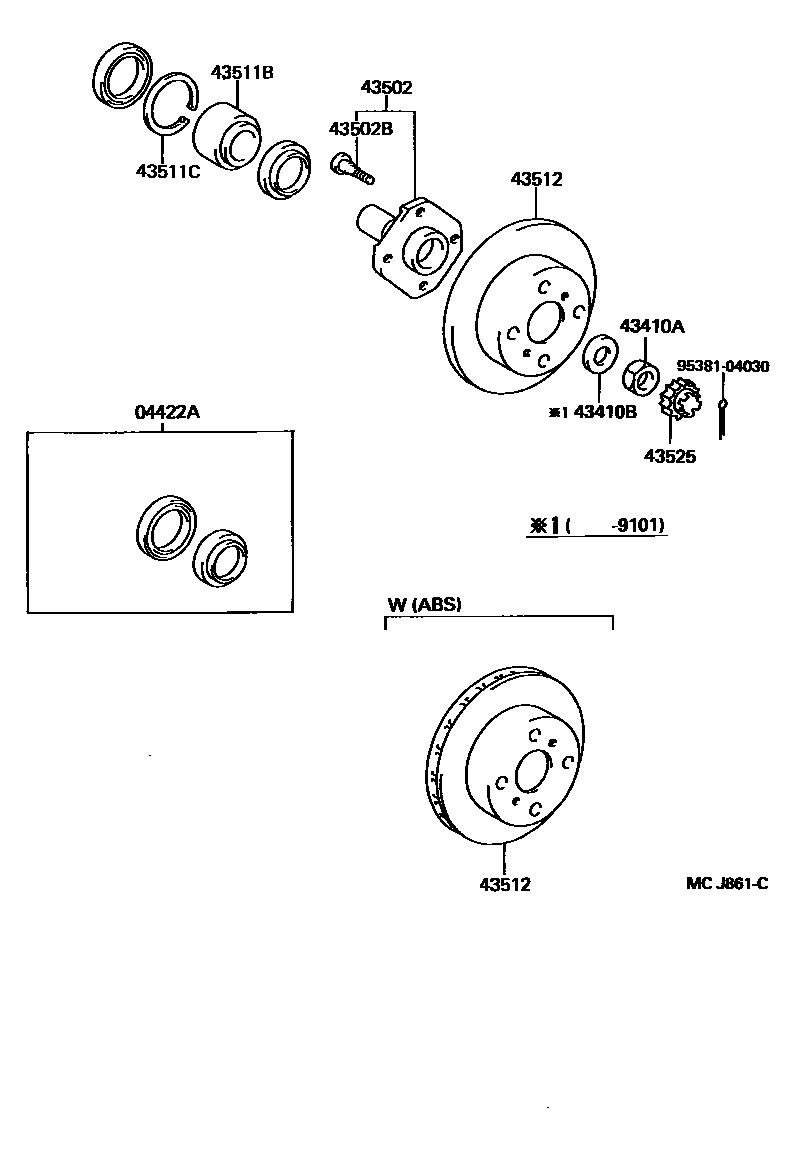 43511B
43511C
43502
43502B
43512
43410A
95381-04030
※1 43410B
43525
04422A
※1 (　　-9101)
W (ABS)
43512
MC J861-C