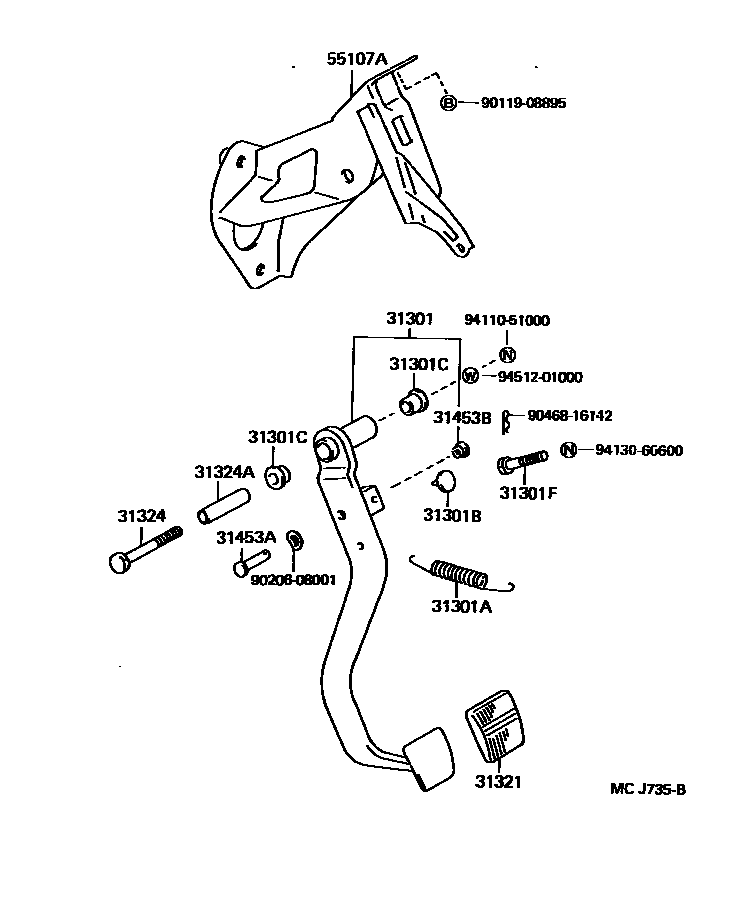 55107A
B 90119-08895
31301
94110-51000
N
31301C
W 94512-01000
31453B
90468-16142
31301C
N 94130-60600
31324A
31301F
31301B
31324
31453A
90206-08001
31301A
31321
MC J735-B