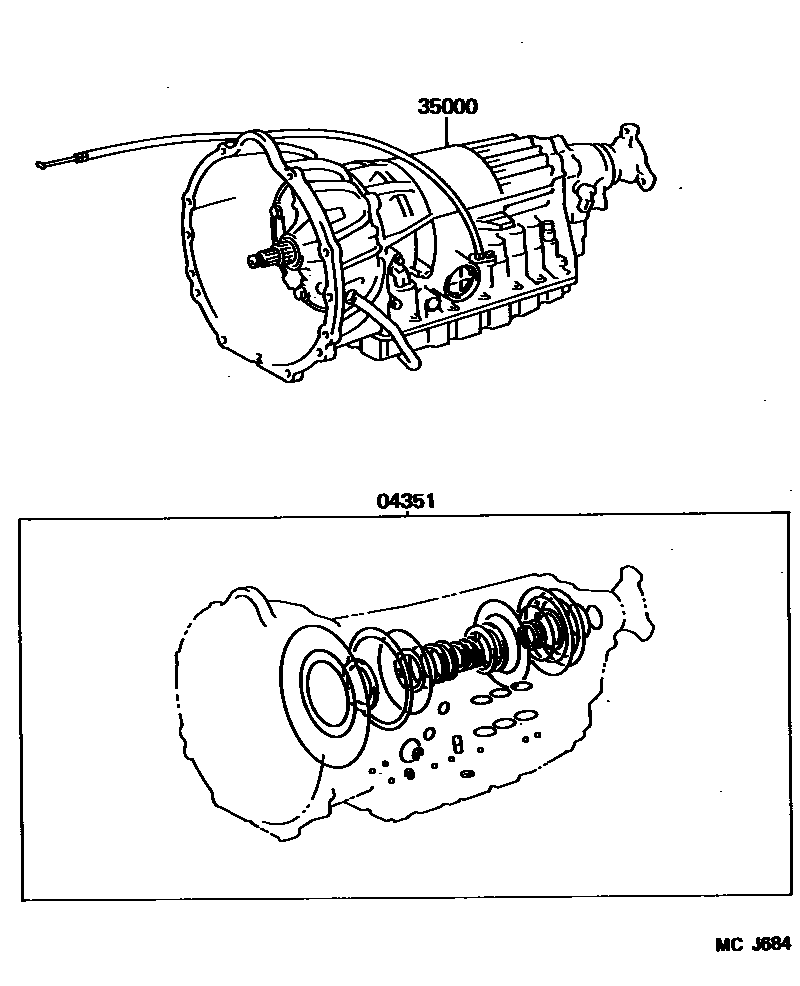 35000

04351

MC J684