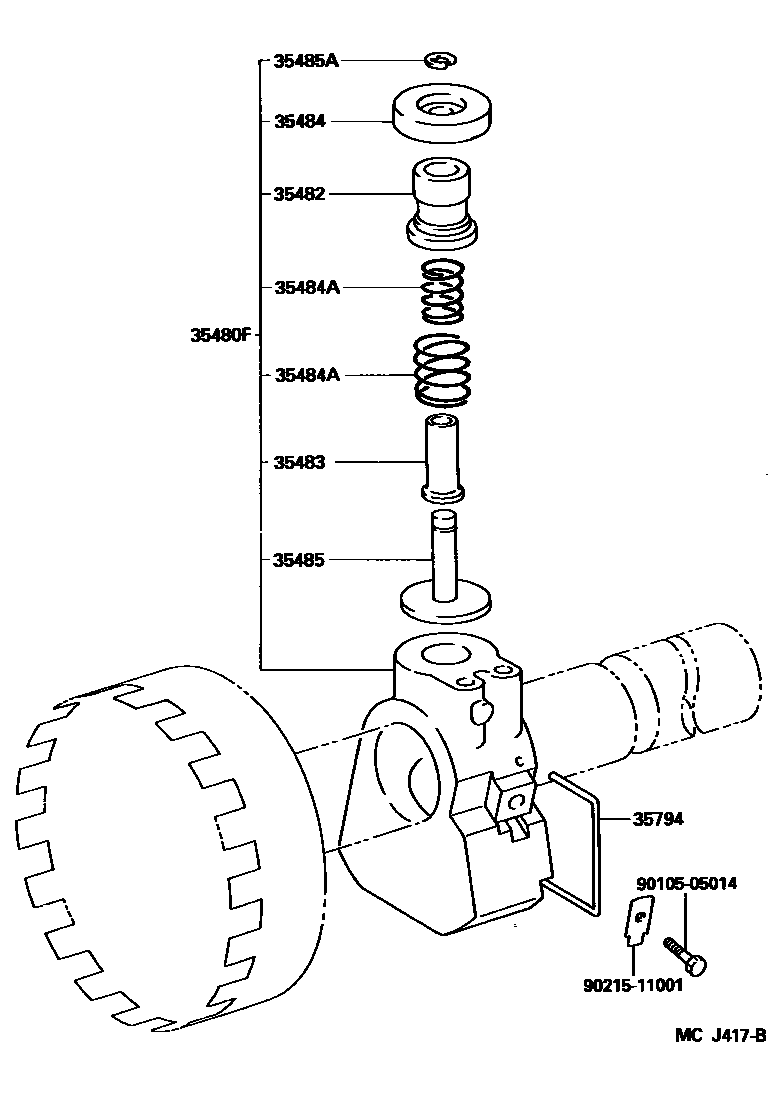 35485A
35484
35482
35484A
35480F
35484A
35483
35485
35794
90105-05014
90215-11001
MC J417-B