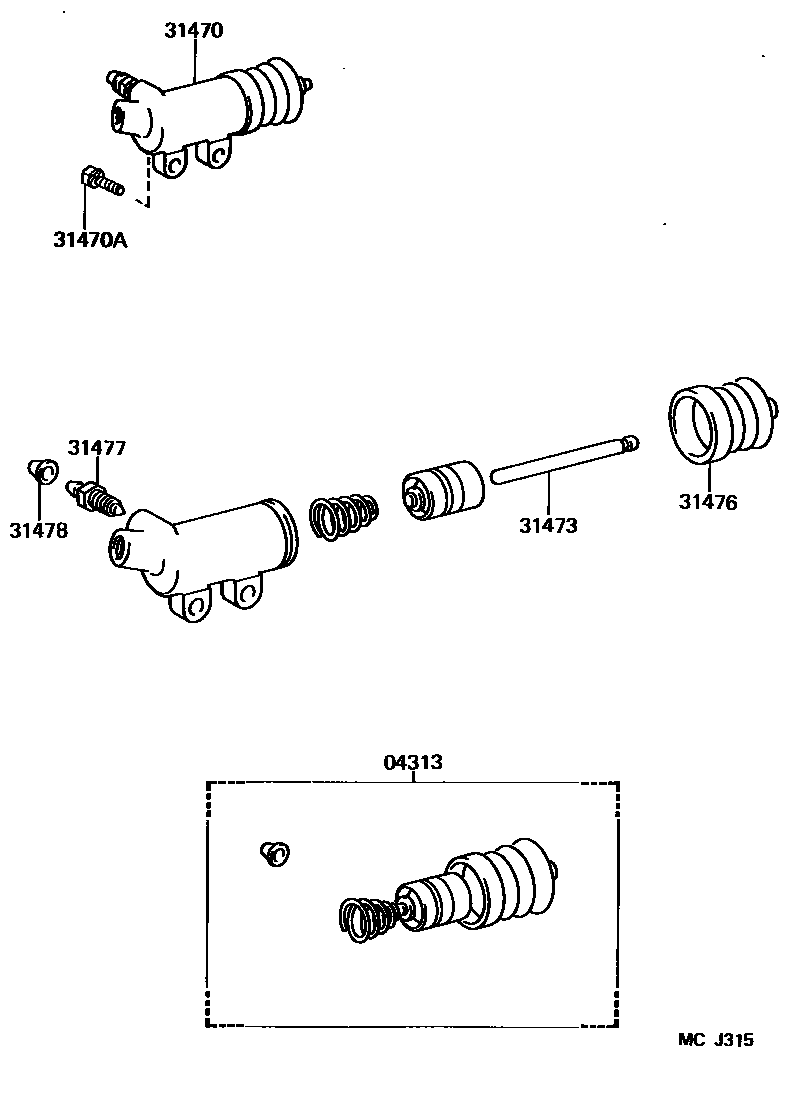 31470

31470A

31477

31478

31473

31476

04313

MC J315