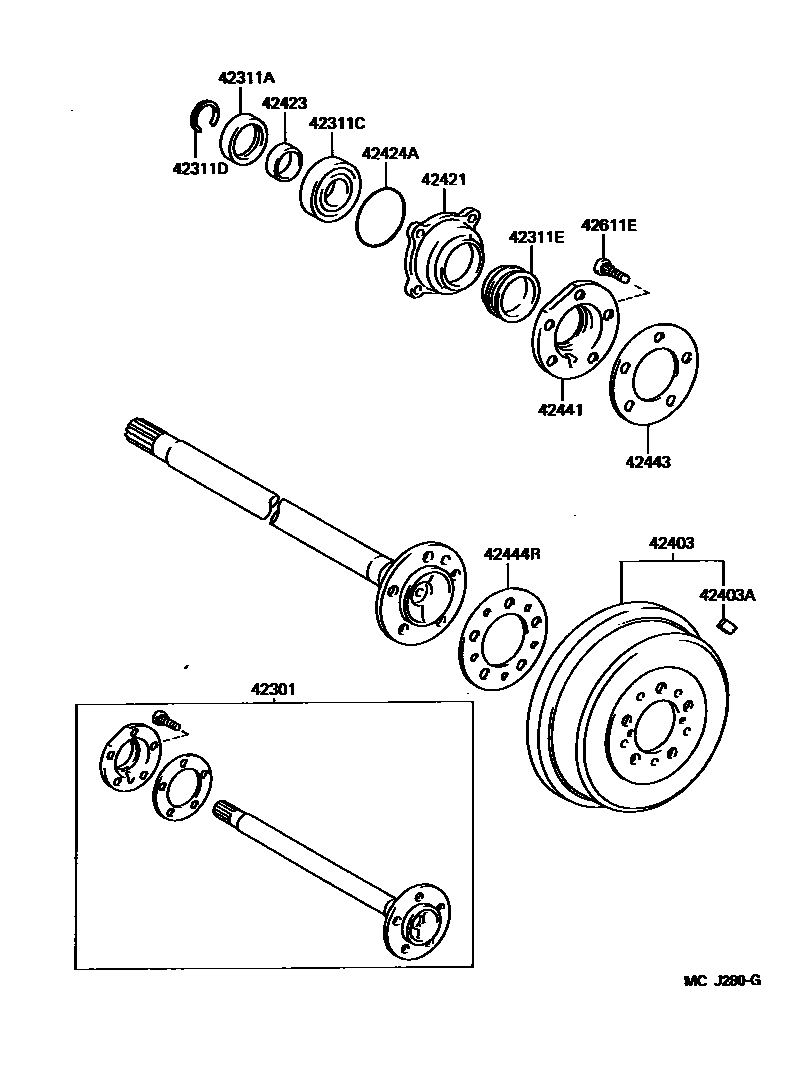 42311A
42423
42311C
42311D
42424A
42421
42311E
42611E
42441
42443
42444R
42403
42403A
42301
MC J280-G