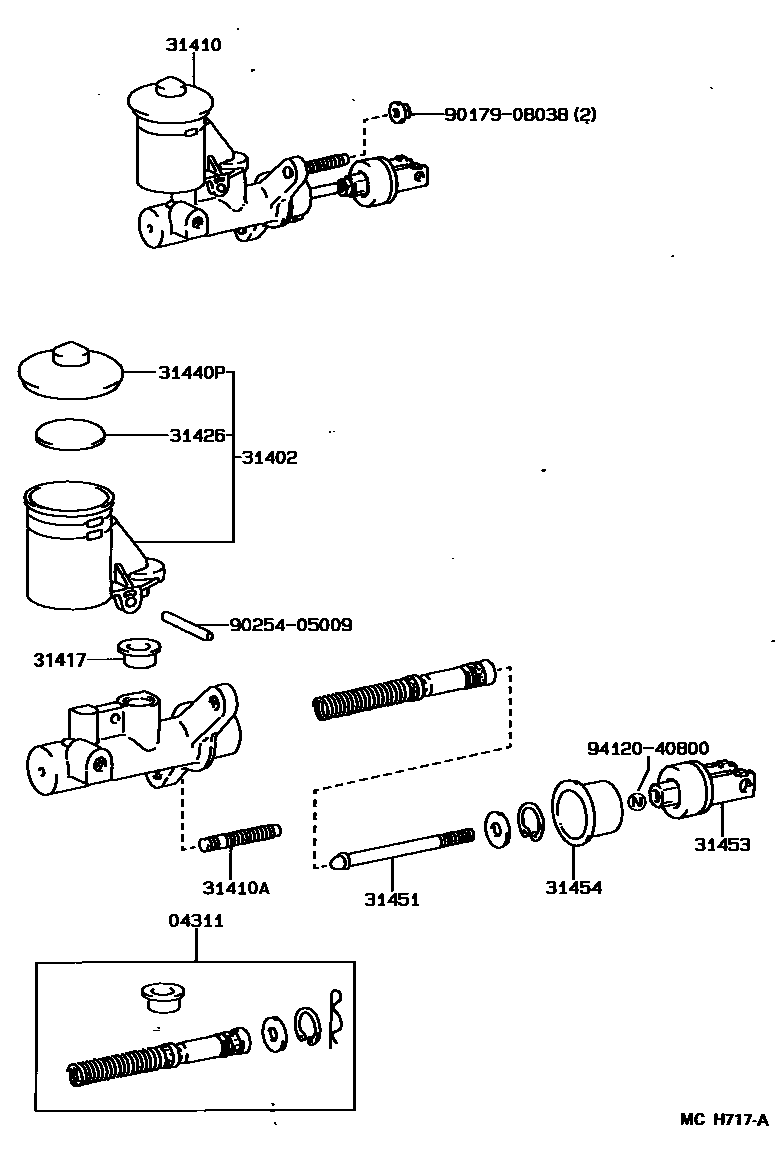 31410

90179-08038 (2)

31440P

31426

31402

90254-05009

31417

94120-40800

31453

31410A

31451

31454

04311

MC H717-A