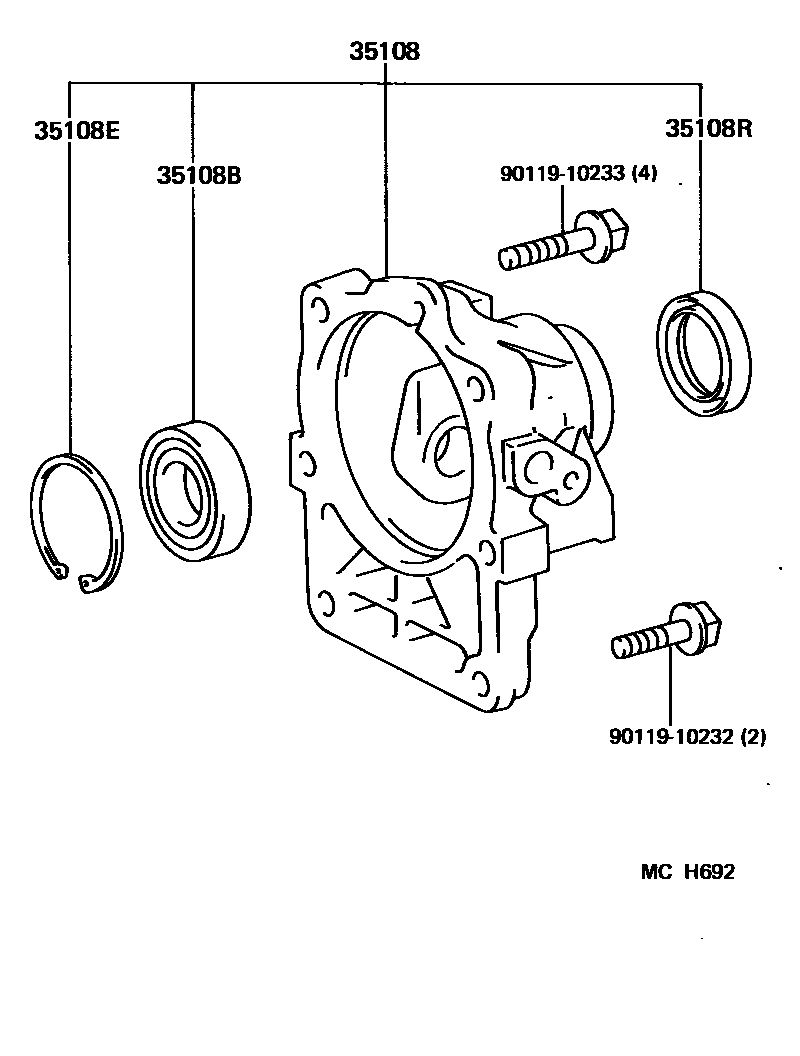 35108

35108E

35108B

35108R

90119-10233 (4)

90119-10232 (2)

MC H692