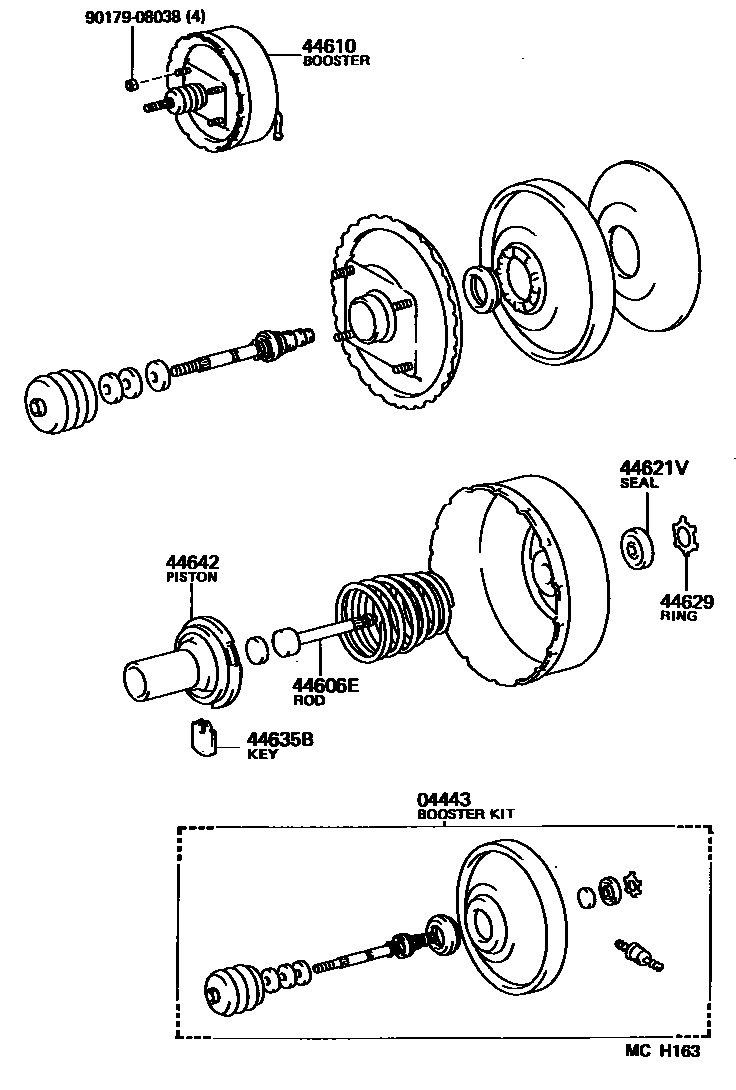 90179-08038 (4)

44610
BOOSTER

44621V
SEAL

44629
RING

44642
PISTON

44606E
ROD

44635B
KEY

04443
BOOSTER KIT

MC H163