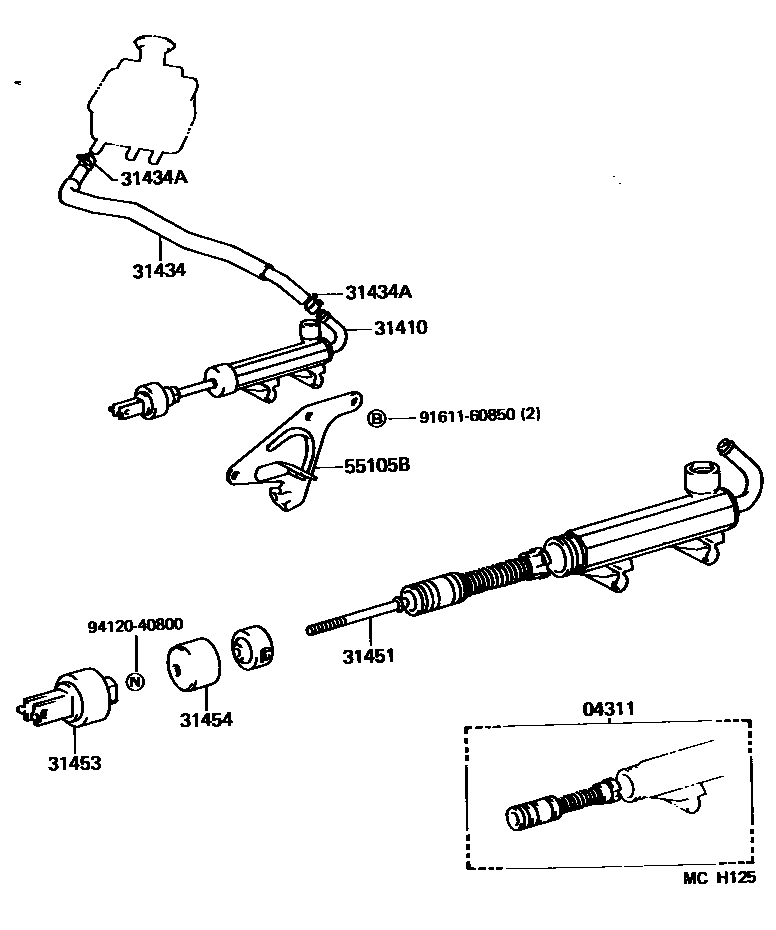 31434A

31434

31434A

31410

B 91611-60850 (2)

55105B

94120-40800

N

31451

31454

31453

04311

MC H125