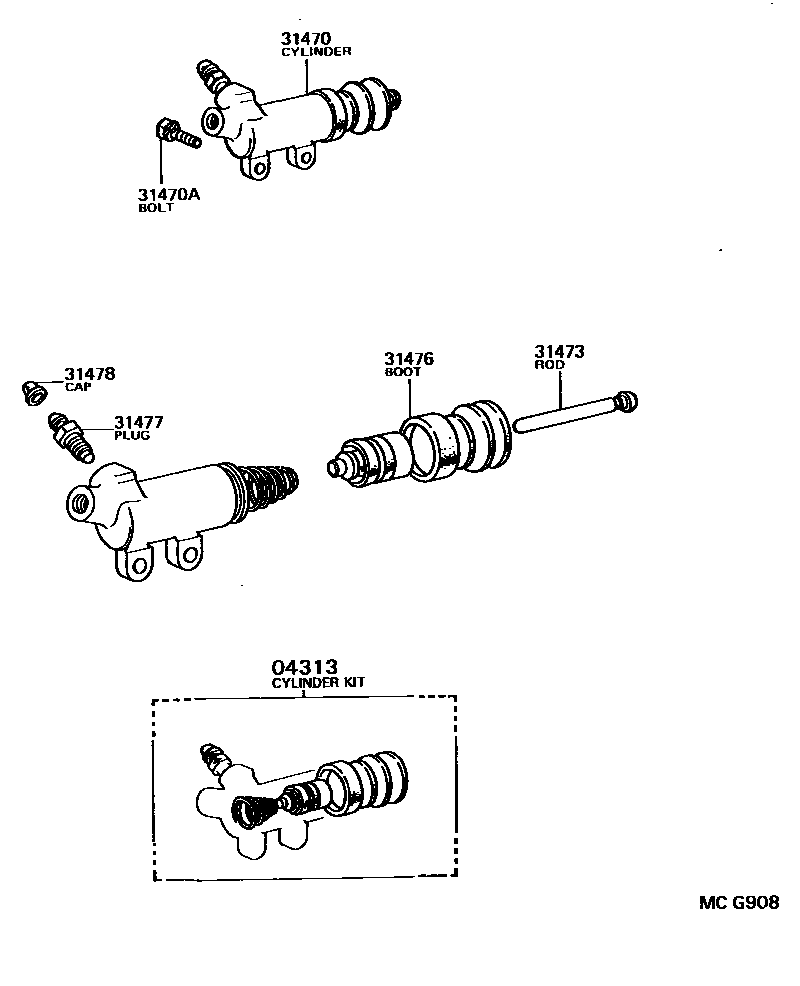 31470
CYLINDER

31470A
BOLT

31478
CAP

31477
PLUG

31476
BOOT

31473
ROD

04313
CYLINDER KIT

MC G908