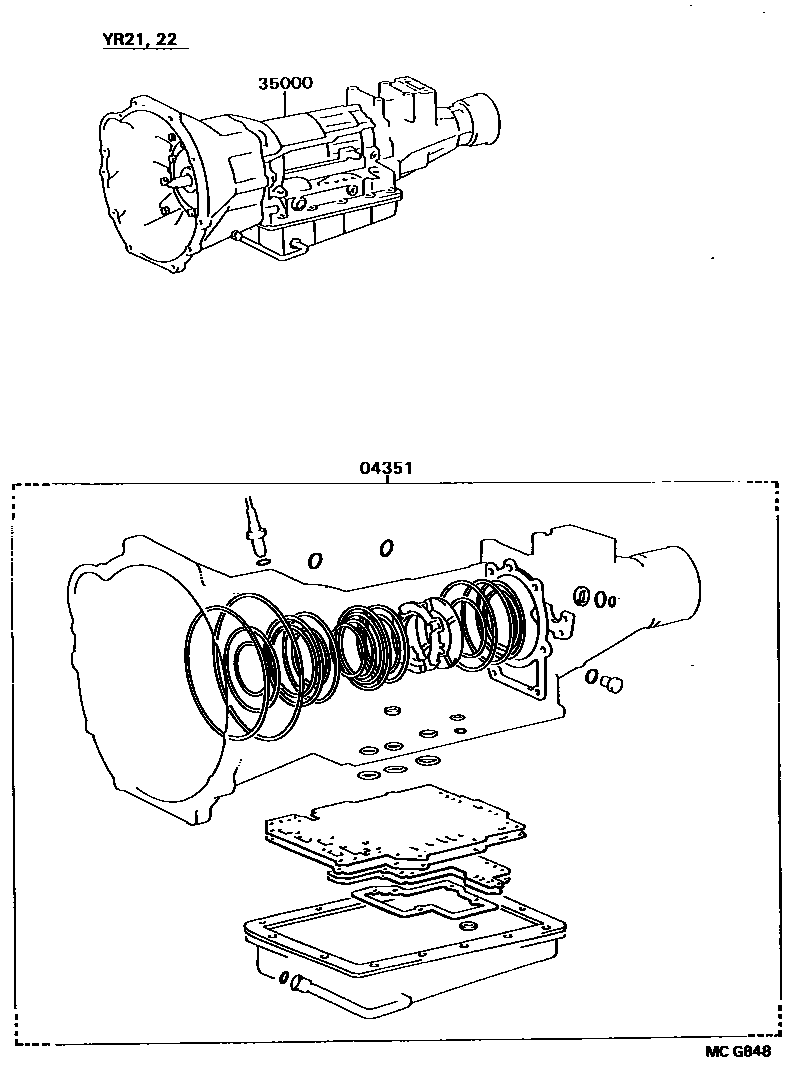 YR21, 22

35000

04351

MC G848