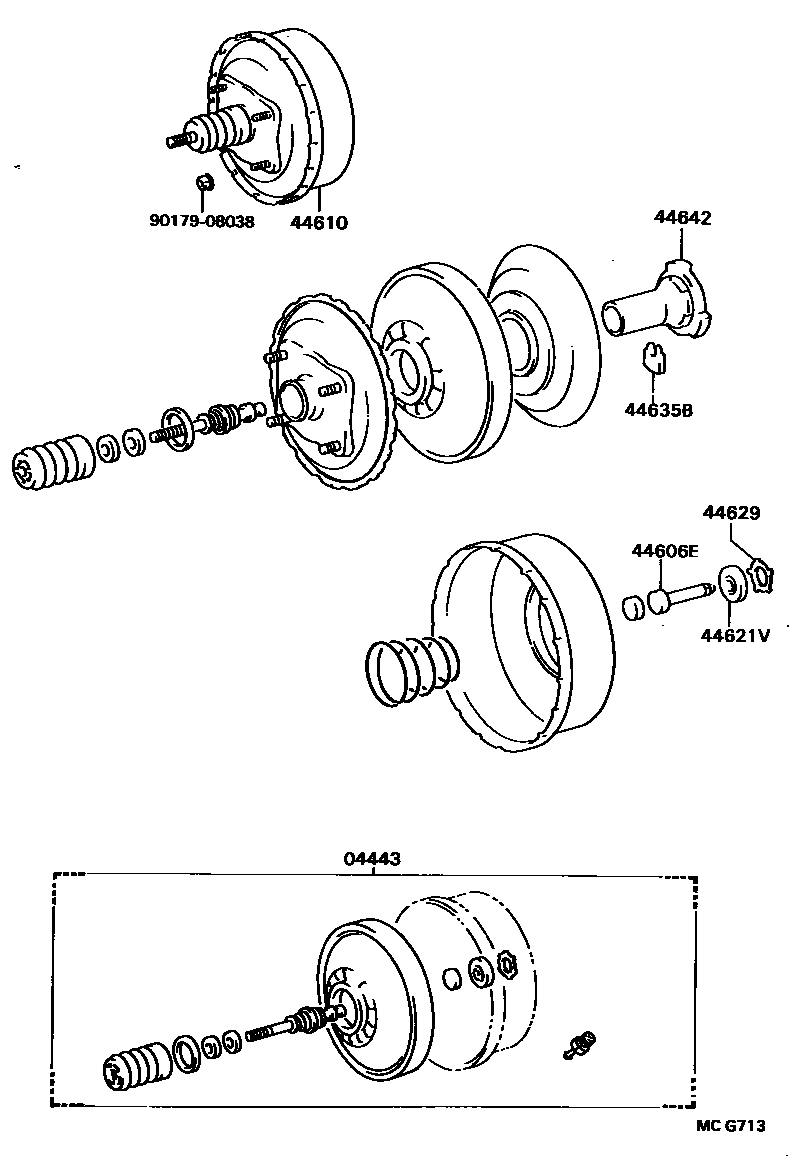 90179-08038
44610
44642
44635B
44629
44606E
44621V
04443
MC G713