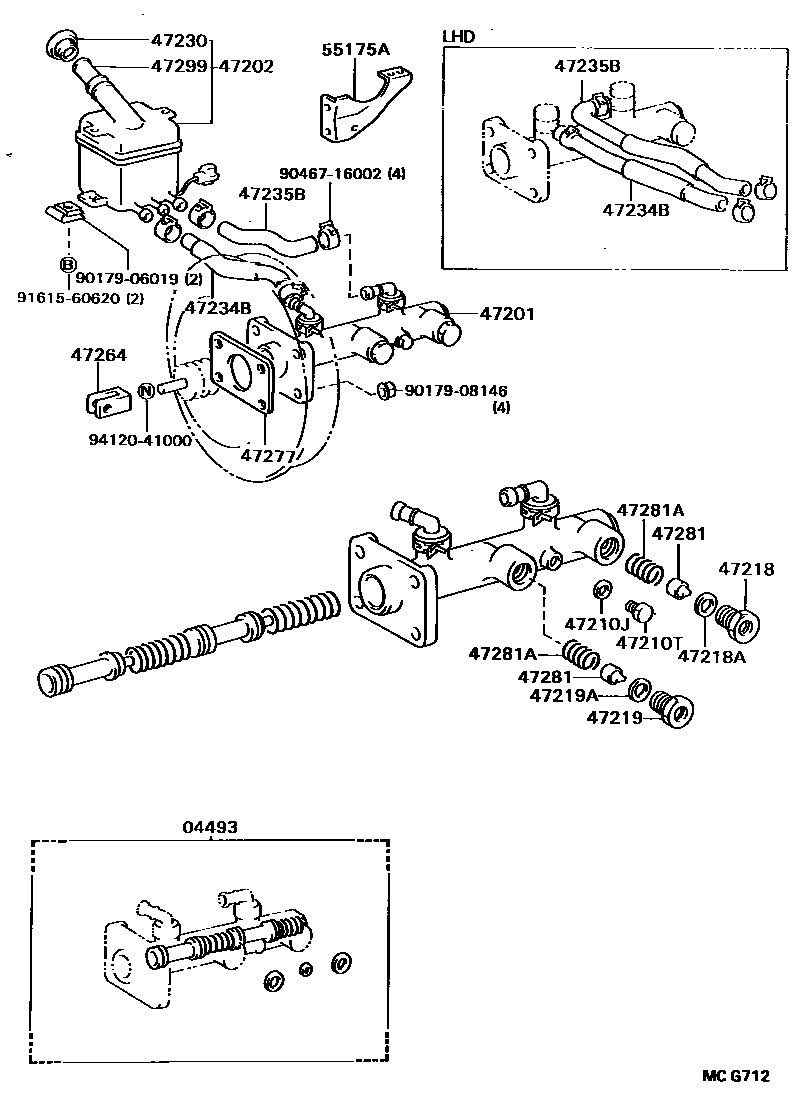 47230
47299
47202
55175A
LHD
47235B
47234B
90467-16002 (4)
47235B
B
90179-06019 (2)
91615-60620 (2)
47234B
47201
47264
N
94120-41000
47277
90179-08146
(4)
47281A
47281
47218
47210J
47210T
47218A
47281A
47281
47219A
47219
04493
MC G712