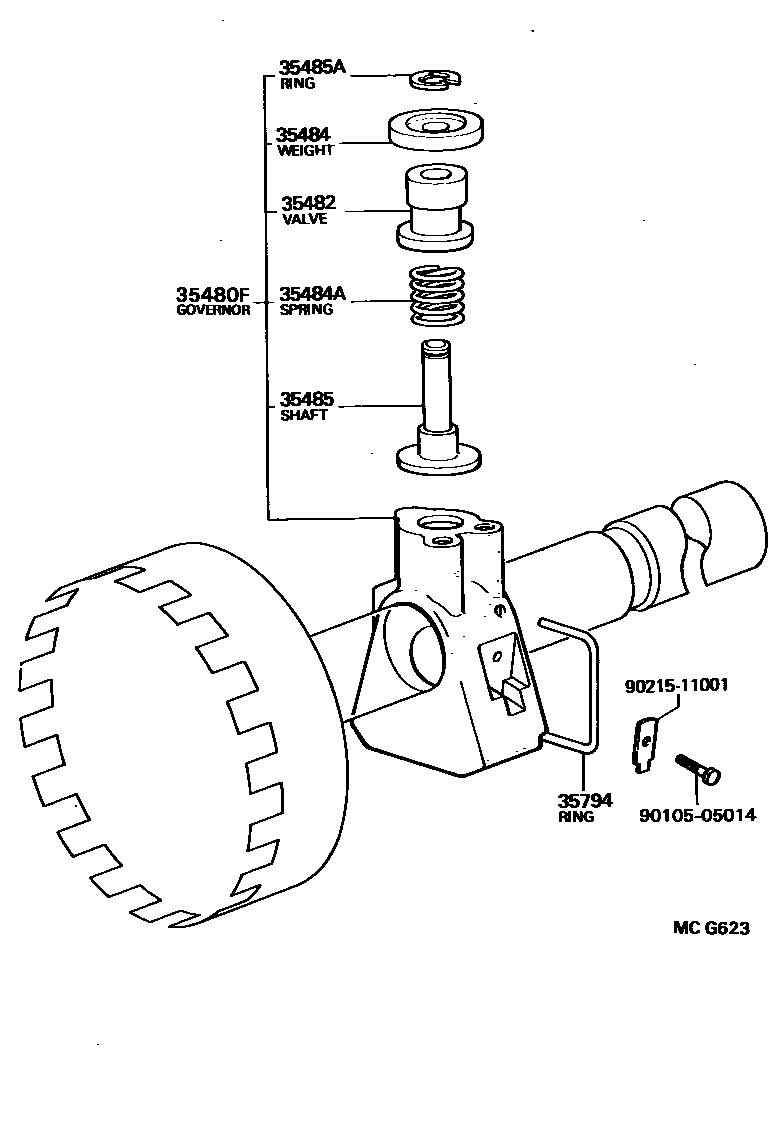 35485A
RING

35484
WEIGHT

35482
VALVE

35480F
GOVERNOR

35484A
SPRING

35485
SHAFT

90215-11001

35794
RING

90105-05014

MC G623