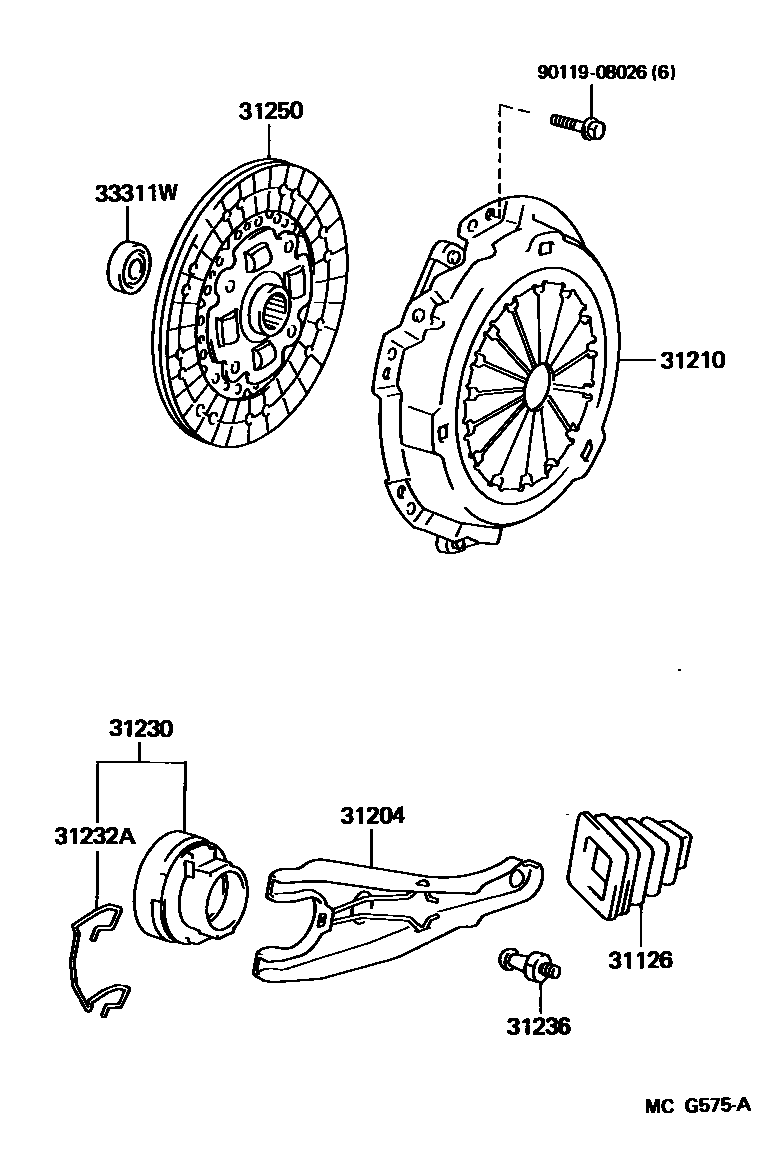 90119-08026 (6)
31250
33311W
31210
31230
31232A
31204
31126
31236
MC G575-A