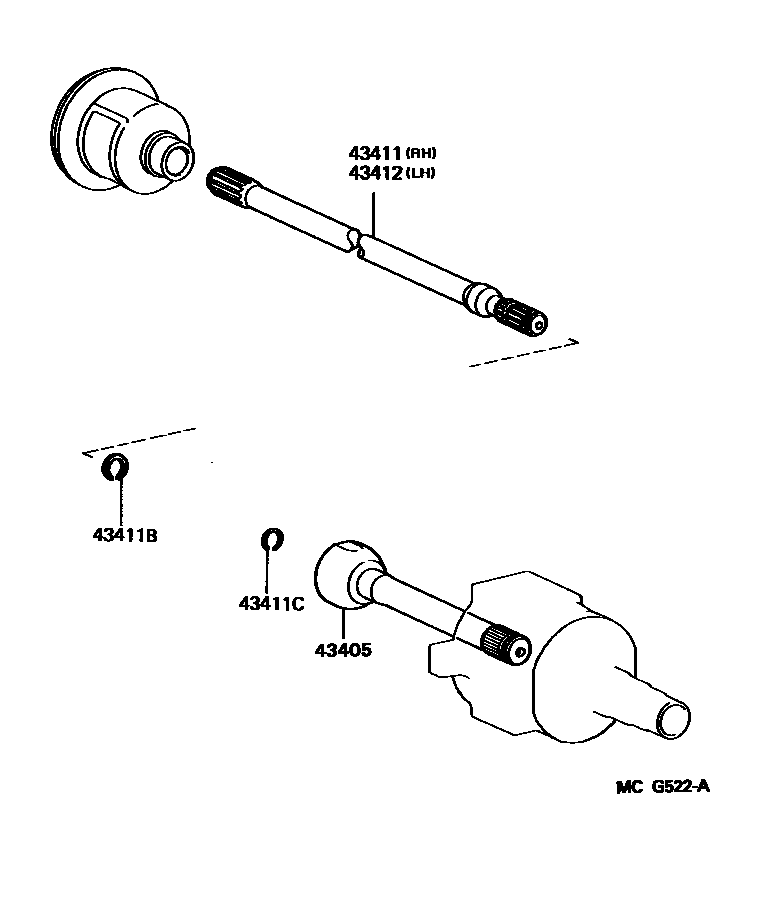 43411 (RH)
43412 (LH)

43411B

43411C

43405

MC G522-A