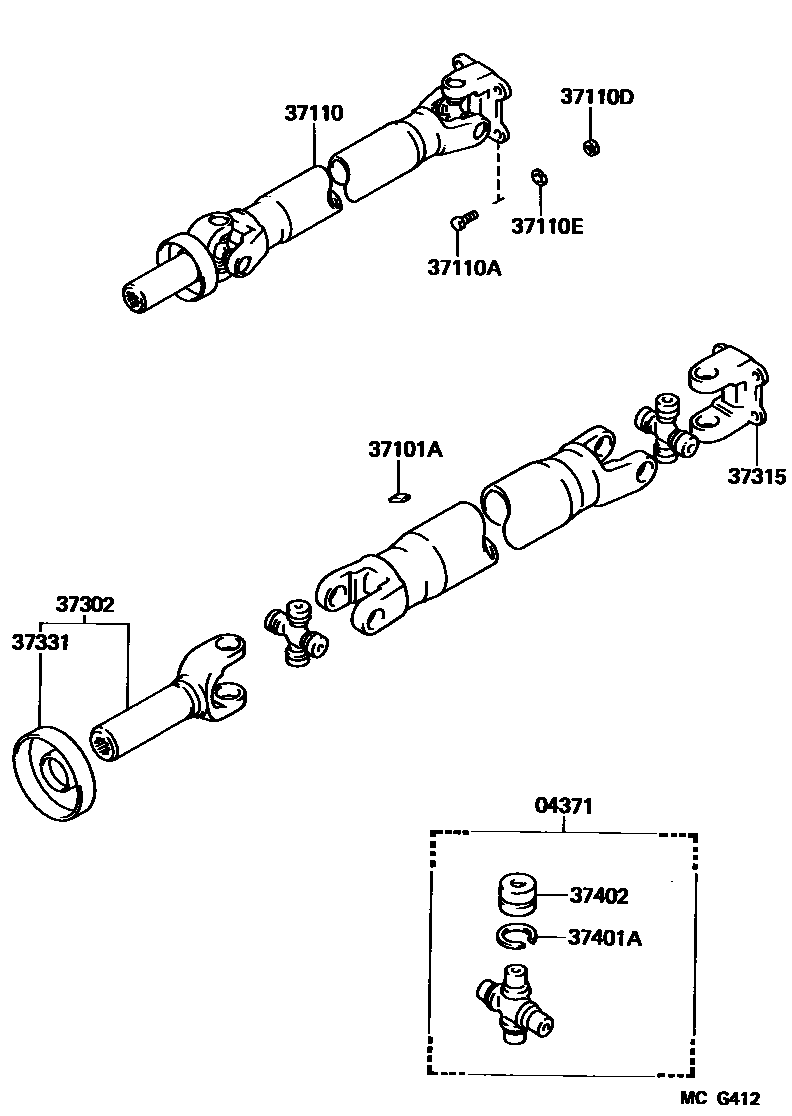 37110
37110D
37110E
37110A
37101A
37315
37302
37331
04371
37402
37401A
MC G412