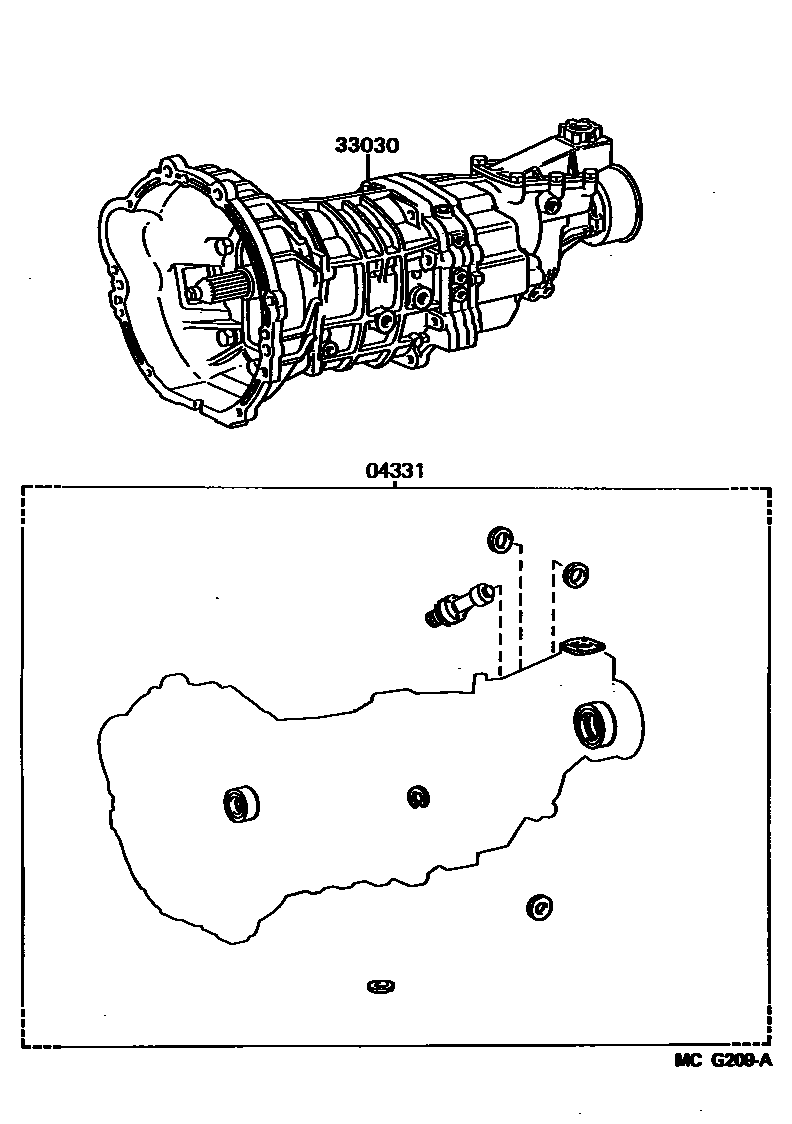 33030

04331

MC G209-A