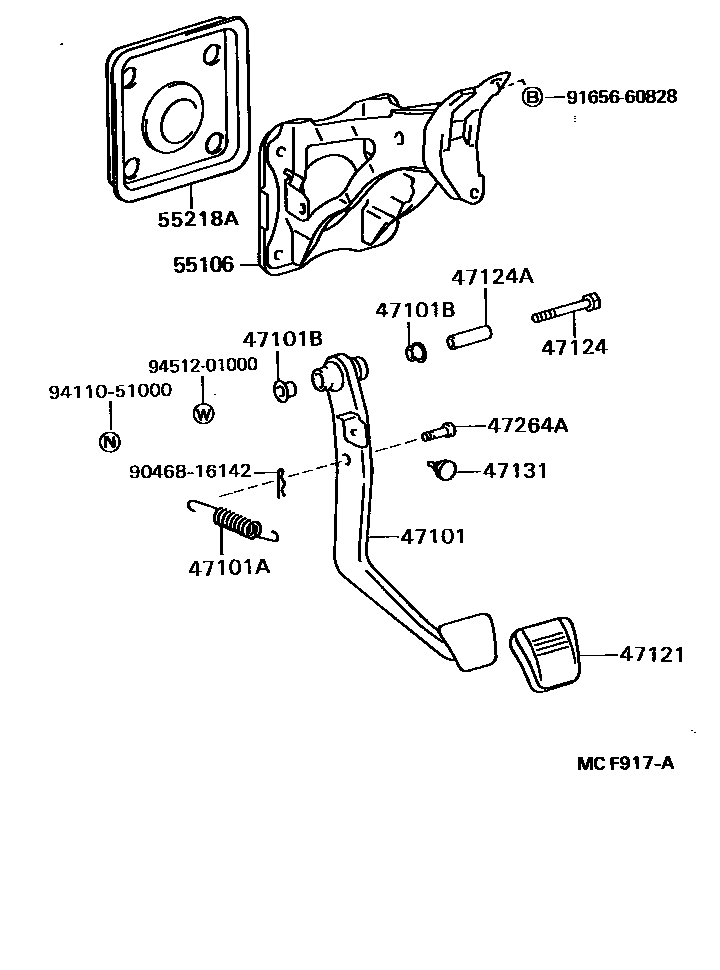 B 91656-60828

55218A

55106

47124A

47101B

47124

47101B

94512-01000

94110-51000

W

N

47264A

90468-16142

47131

47101

47101A

47121

MC F917-A