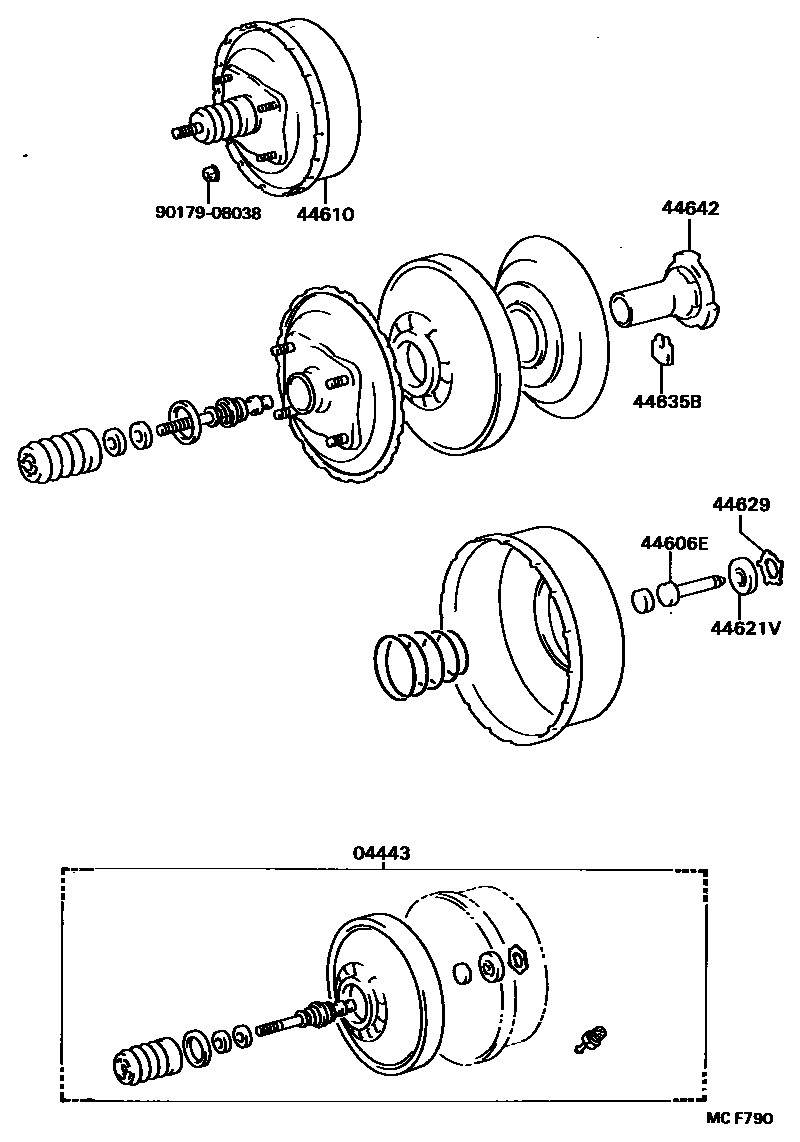 90179-08038
44610
44642
44635B
44629
44606E
44621V
04443
MC F790