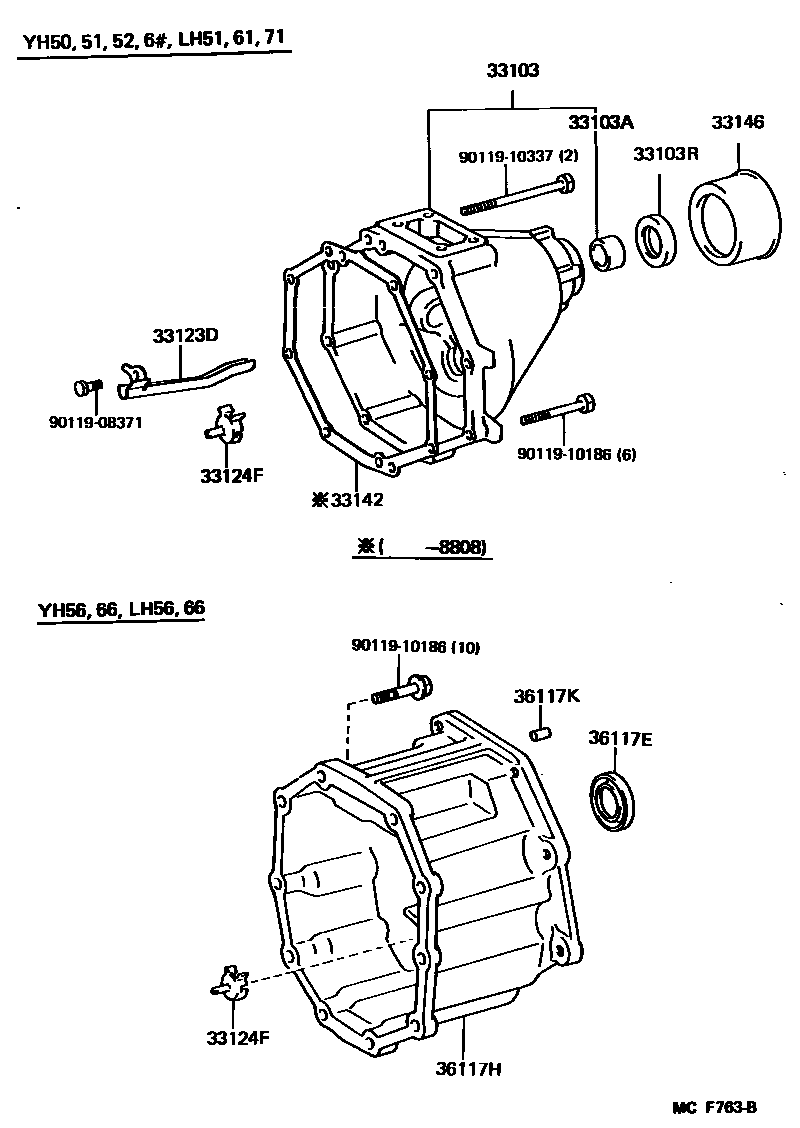 YH50, 51, 52, 6#, LH51, 61, 71

33103
33103A
33146
90119-10337 (2)
33103R
33123D
90119-08371
33124F
90119-10186 (6)
※33142

※(　　–8808)

YH56, 66, LH56, 66

90119-10186 (10)
36117K
36117E
33124F
36117H

MC F763-B