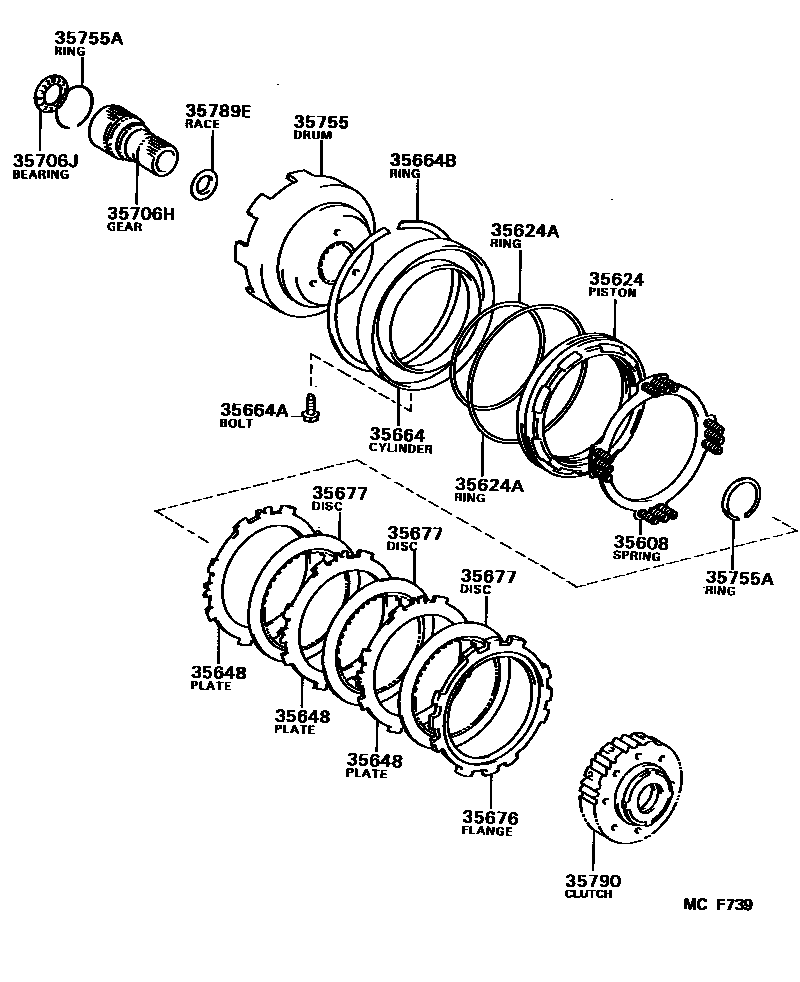 35755A
RING

35706J
BEARING

35706H
GEAR

35789E
RACE

35755
DRUM

35664B
RING

35624A
RING

35624
PISTON

35664A
BOLT

35664
CYLINDER

35624A
RING

35608
SPRING

35755A
RING

35677
DISC

35677
DISC

35677
DISC

35648
PLATE

35648
PLATE

35648
PLATE

35676
FLANGE

35790
CLUTCH

MC F739