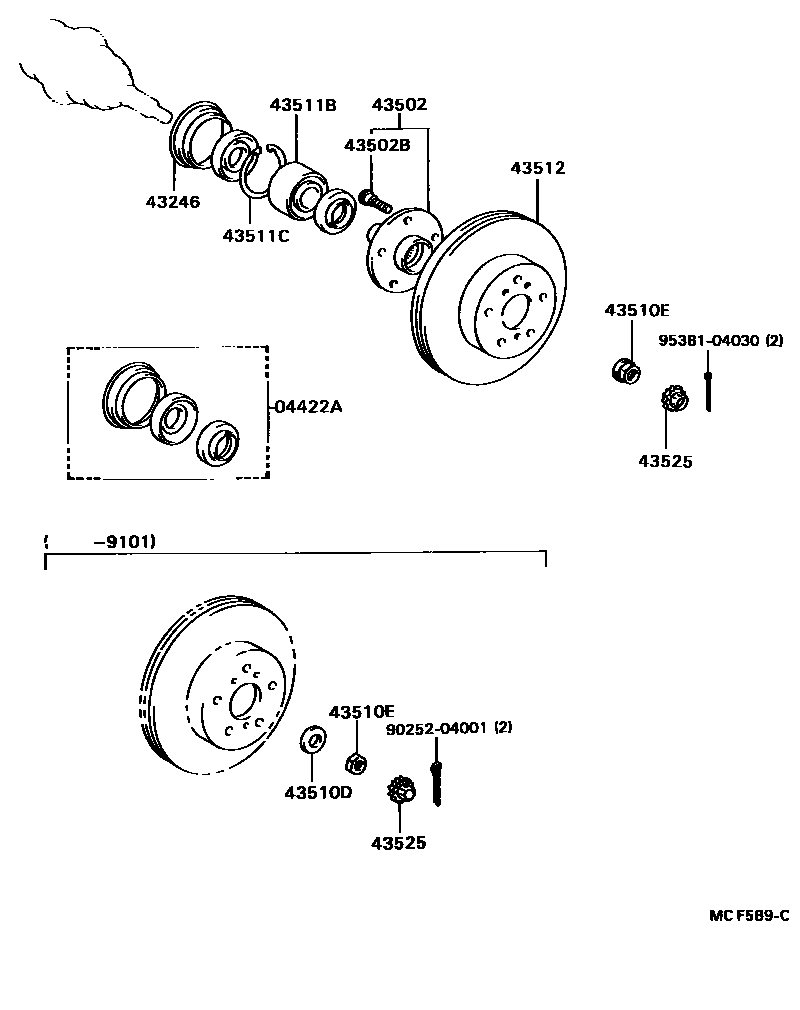 43511B
43502
43502B
43512
43246
43511C
43510E
95381-04030 (2)
04422A
43525
(    -9101)
43510E
90252-04001 (2)
43510D
43525
MC F589-C