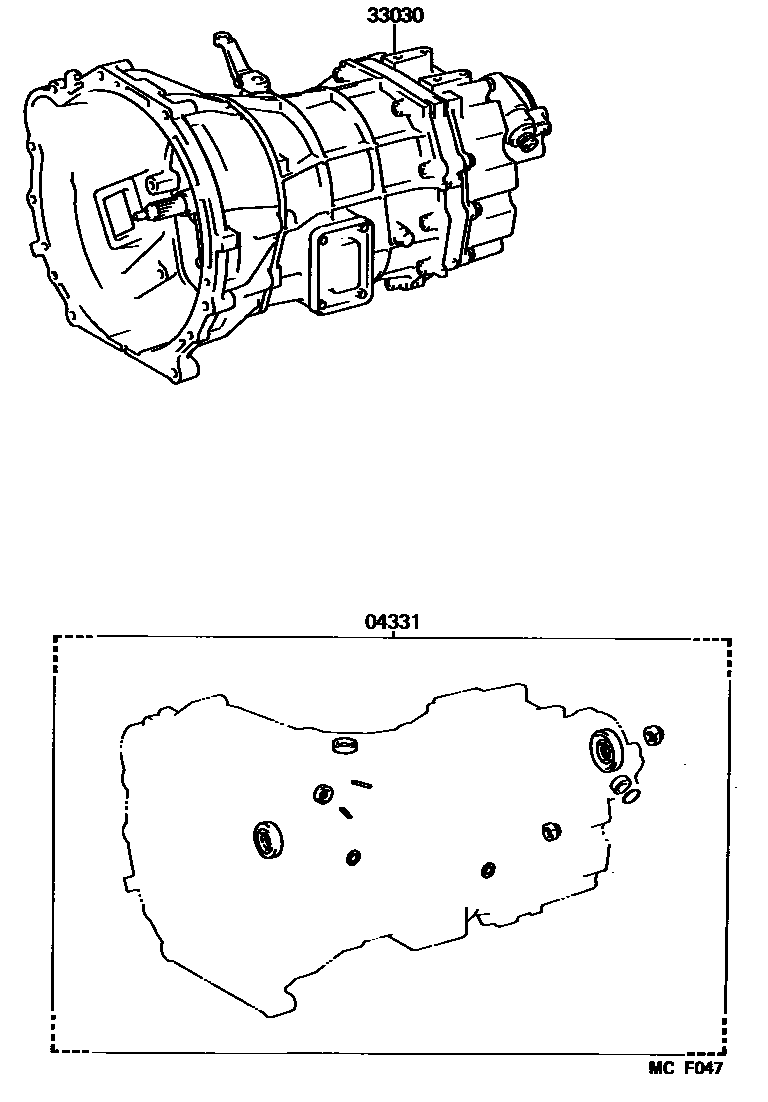 33030

04331

MC F047