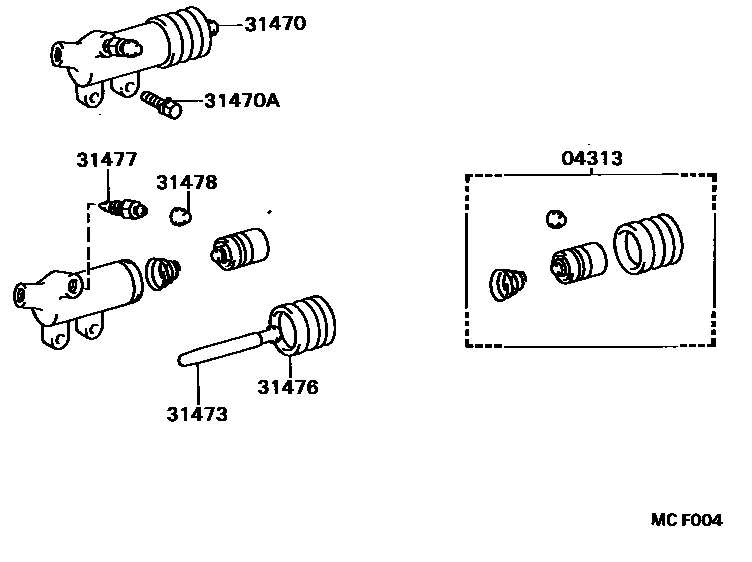 31470
31470A
31477
31478
04313
31476
31473
MC F004