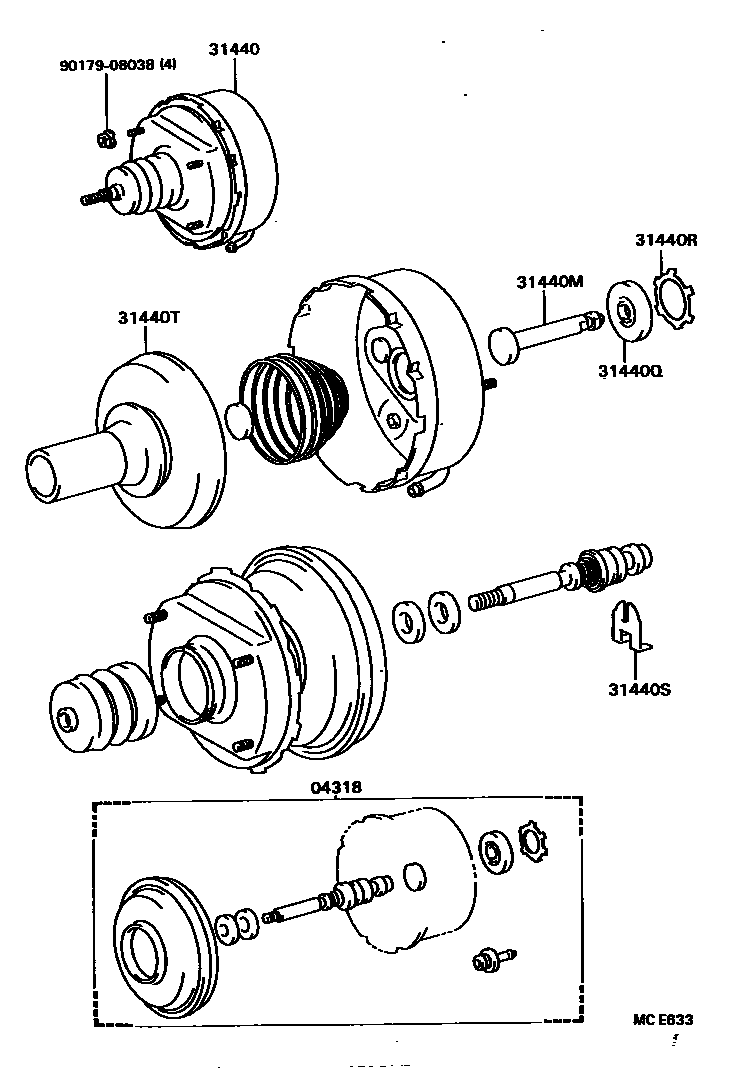 90179-08038 (4)
31440
31440R
31440M
31440T
31440Q
31440S
04318
MC E633