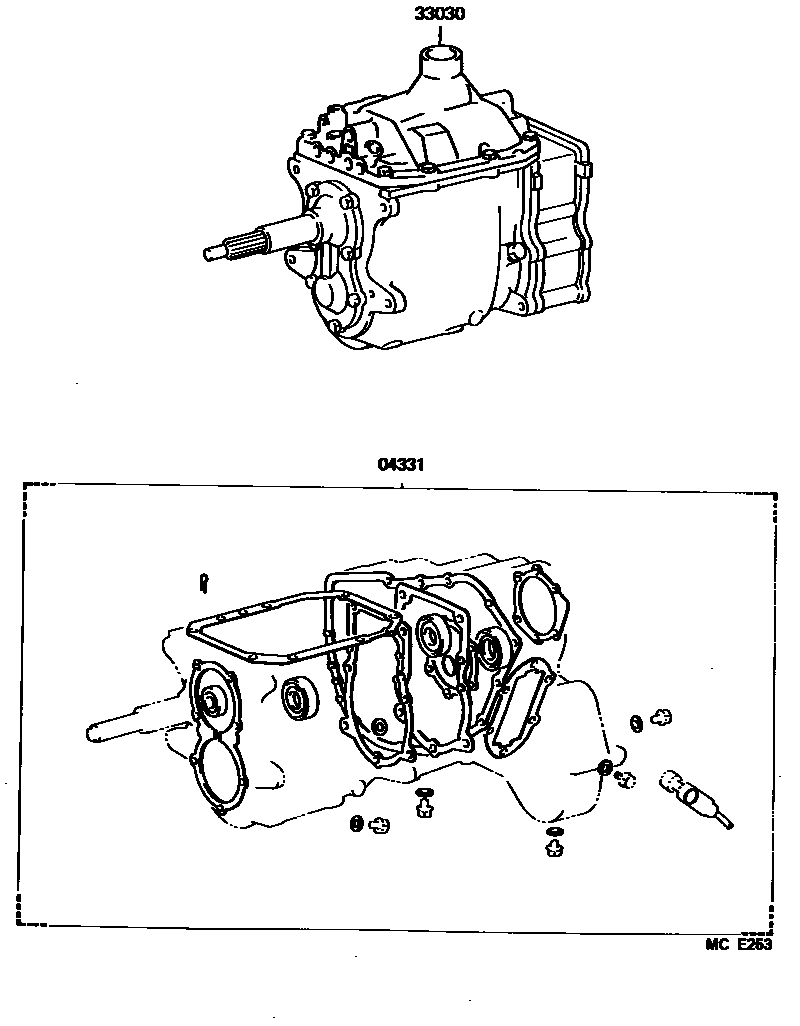 33030

04331

MC E253