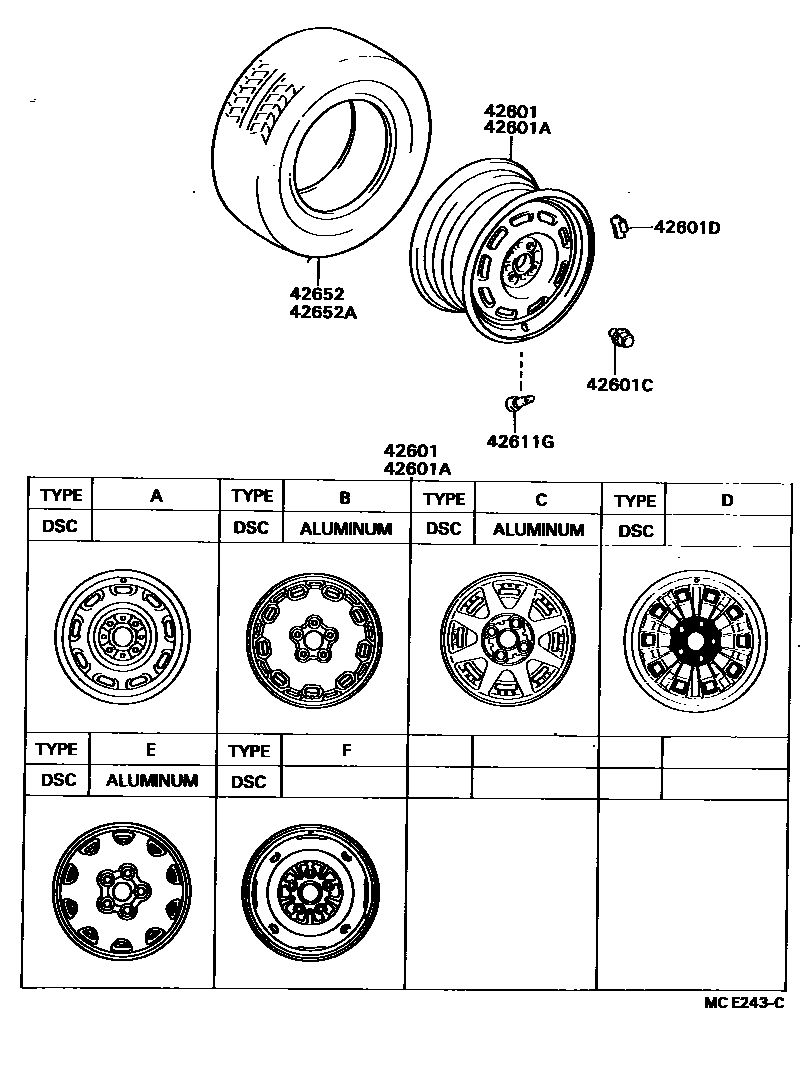 42601
42601A

42601D

42652
42652A

42601C

42611G

42601
42601A

| TYPE | A | TYPE | B | TYPE | C | TYPE | D |
|---|---|---|---|---|---|---|---|
| DSC | | DSC | ALUMINUM | DSC | ALUMINUM | DSC | |

| TYPE | E | TYPE | F | | | | |
|---|---|---|---|---|---|---|---|
| DSC | ALUMINUM | DSC | | | | | |

MC E243-C