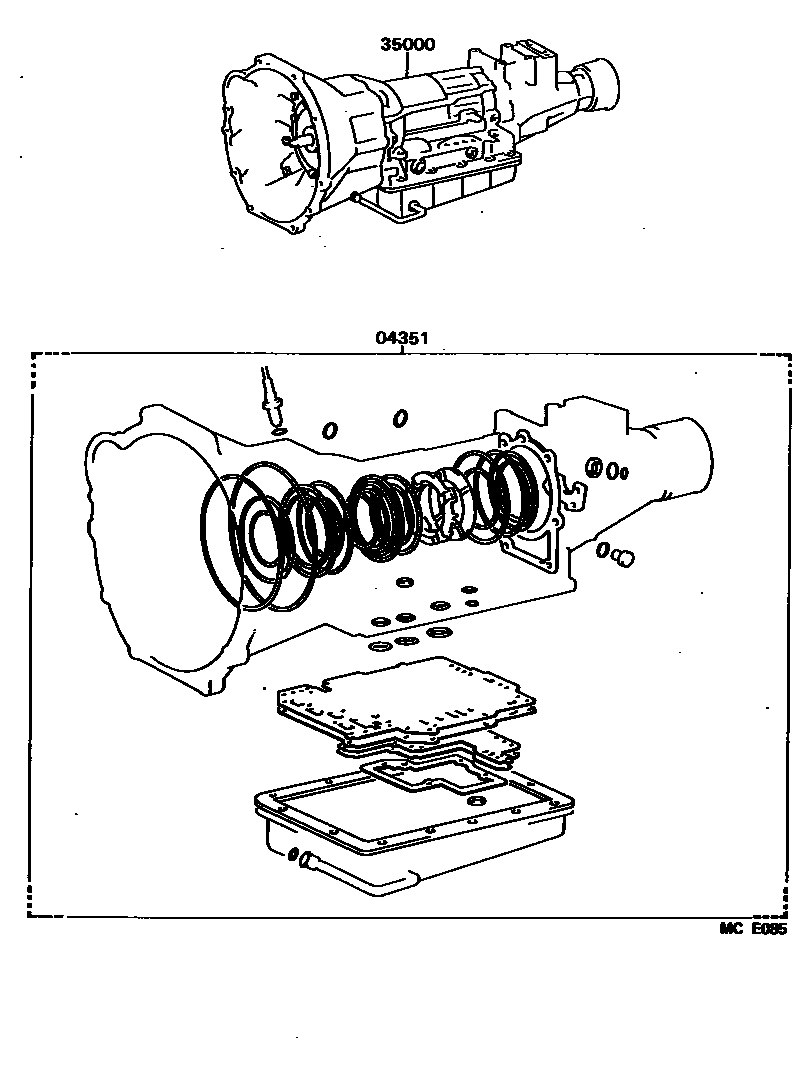 35000

04351

MC E085