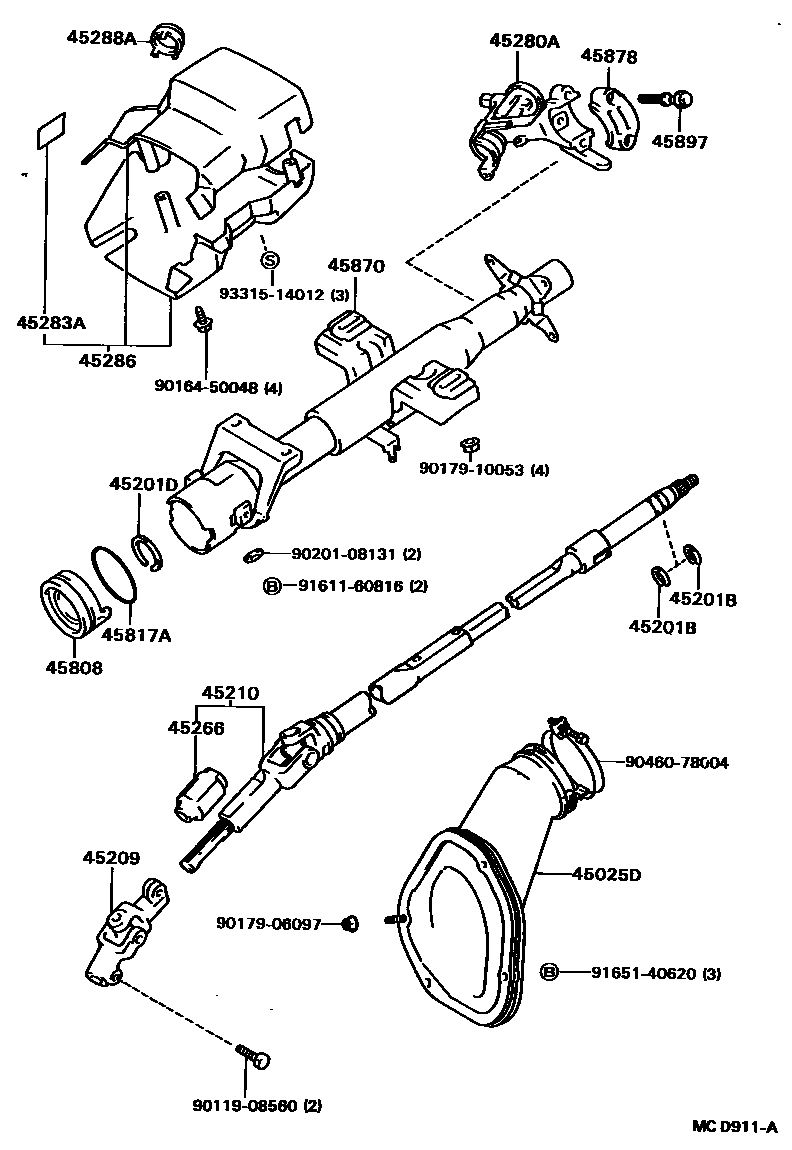 45288A

45280A

45878

45897

S

93315-14012 (3)

45870

45283A

45286

90164-50048 (4)

90179-10053 (4)

45201D

90201-08131 (2)

B 91611-60816 (2)

45201B

45201B

45817A

45808

45210

45266

90460-78004

45209

45025D

90179-06097

B 91651-40620 (3)

90119-08560 (2)

MC D911-A