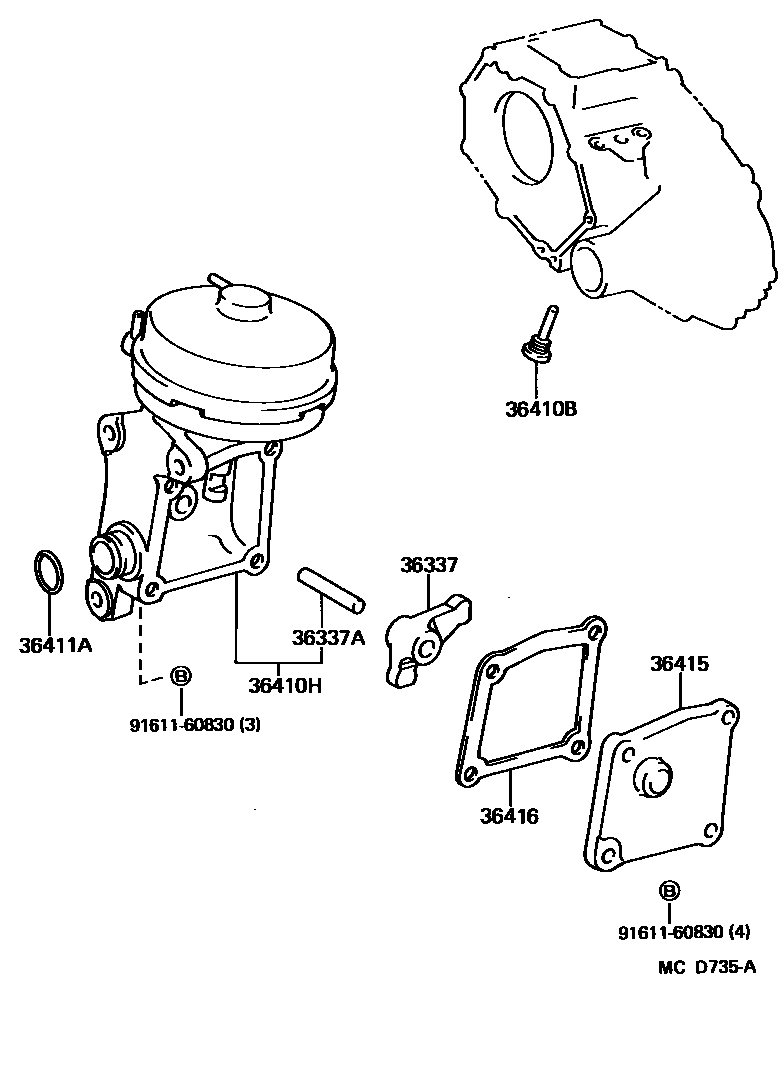 36410B

36337

36411A

36337A

36410H

Ⓑ
91611-60830 (3)

36415

36416

Ⓑ
91611-60830 (4)

MC D735-A