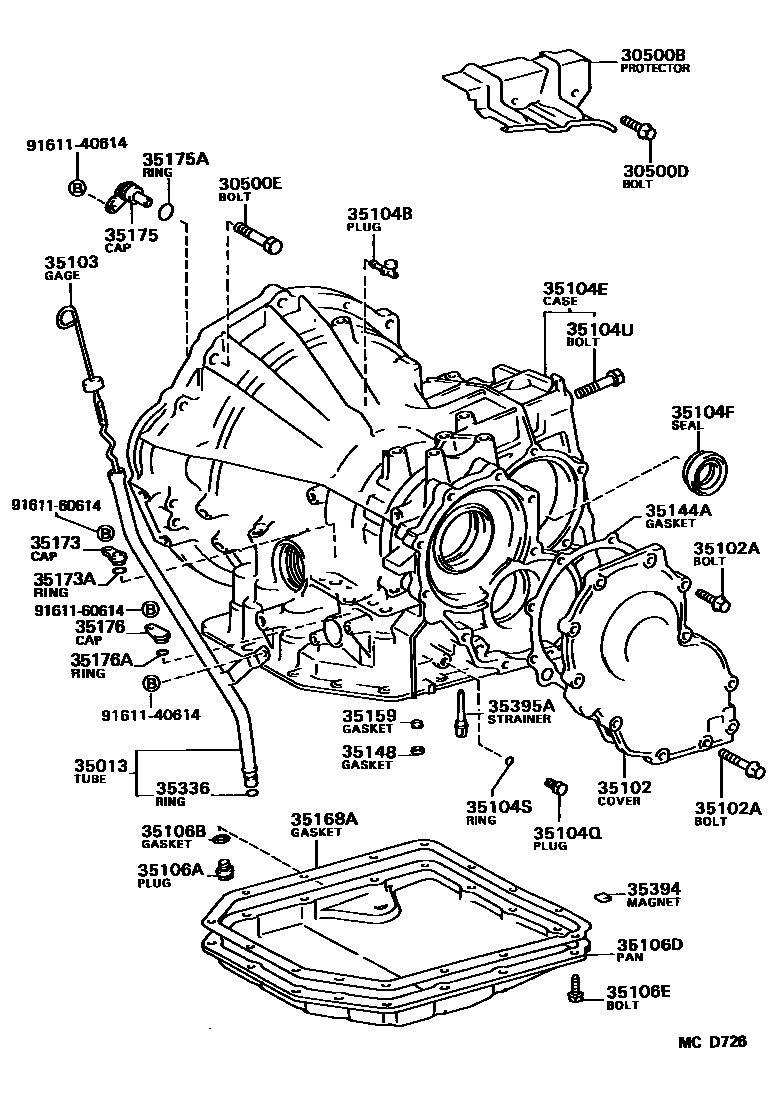 30500B
PROTECTOR

30500D
BOLT

91611-40614
B

35175A
RING

35175
CAP

30500E
BOLT

35104B
PLUG

35103
GAGE

35104E
CASE

35104U
BOLT

35104F
SEAL

91611-60614
B

35173
CAP

35173A
RING

91611-60614
B

35176
CAP

35176A
RING

B
91611-40614

35144A
GASKET

35102A
BOLT

35159
GASKET

35395A
STRAINER

35148
GASKET

35013
TUBE

35336
RING

35104S
RING

35104Q
PLUG

35102
COVER

35102A
BOLT

35106B
GASKET

35168A
GASKET

35106A
PLUG

35394
MAGNET

35106D
PAN

35106E
BOLT

MC D726