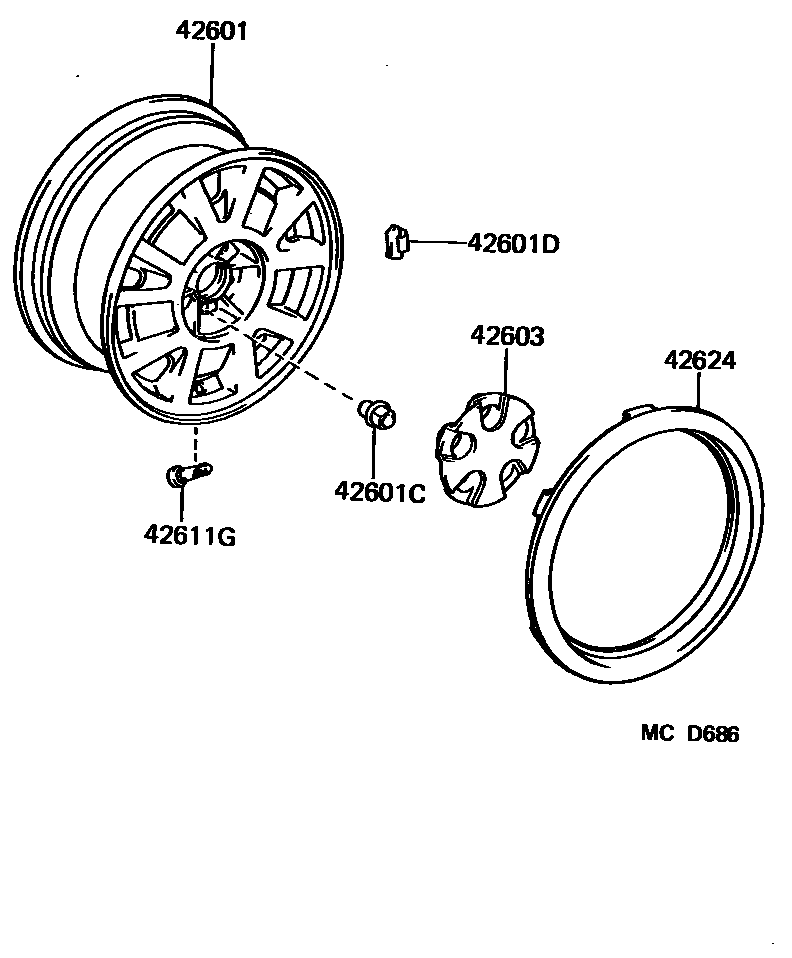 42601

42601D

42603

42624

42601C

42611G

MC D686