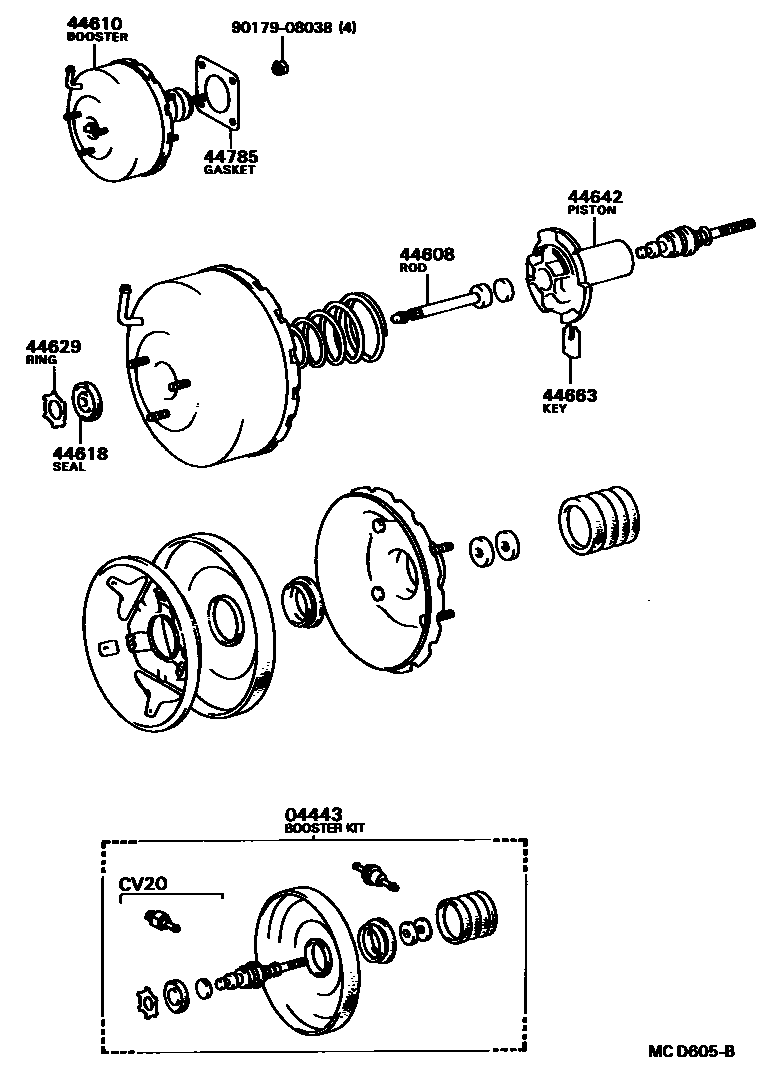 44610
BOOSTER

90179-08038 (4)

44785
GASKET

44642
PISTON

44608
ROD

44629
RING

44618
SEAL

44663
KEY

04443
BOOSTER KIT

CV20

MC D605-B