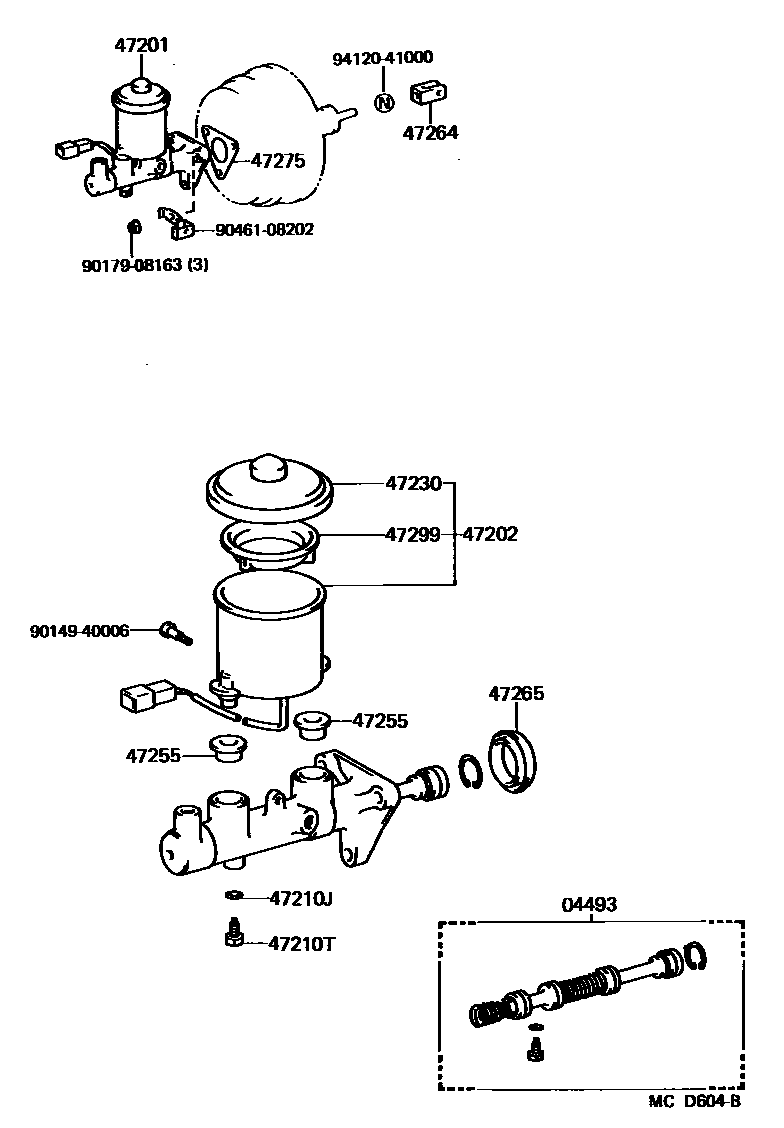 47201
94120-41000
N
47264
47275
90461-08202
90179-08163 (3)

47230
47299
47202
90149-40006
47265
47255
47255
47210J
47210T
04493

MC D604-B