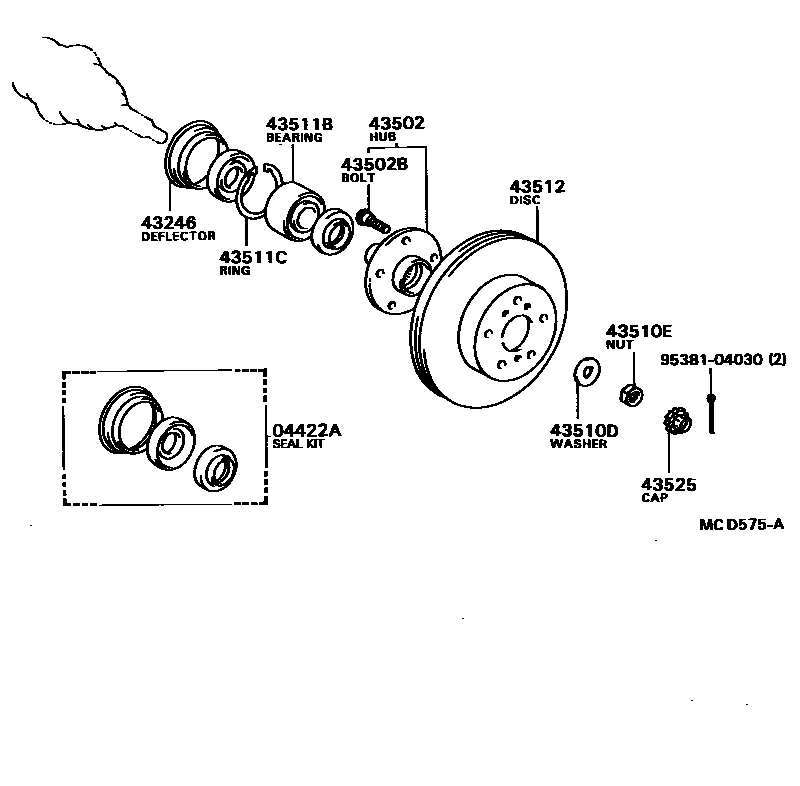 43511B
BEARING

43502
HUB

43502B
BOLT

43512
DISC

43246
DEFLECTOR

43511C
RING

43510E
NUT

95381-04030 (2)

04422A
SEAL KIT

43510D
WASHER

43525
CAP

MC D575-A