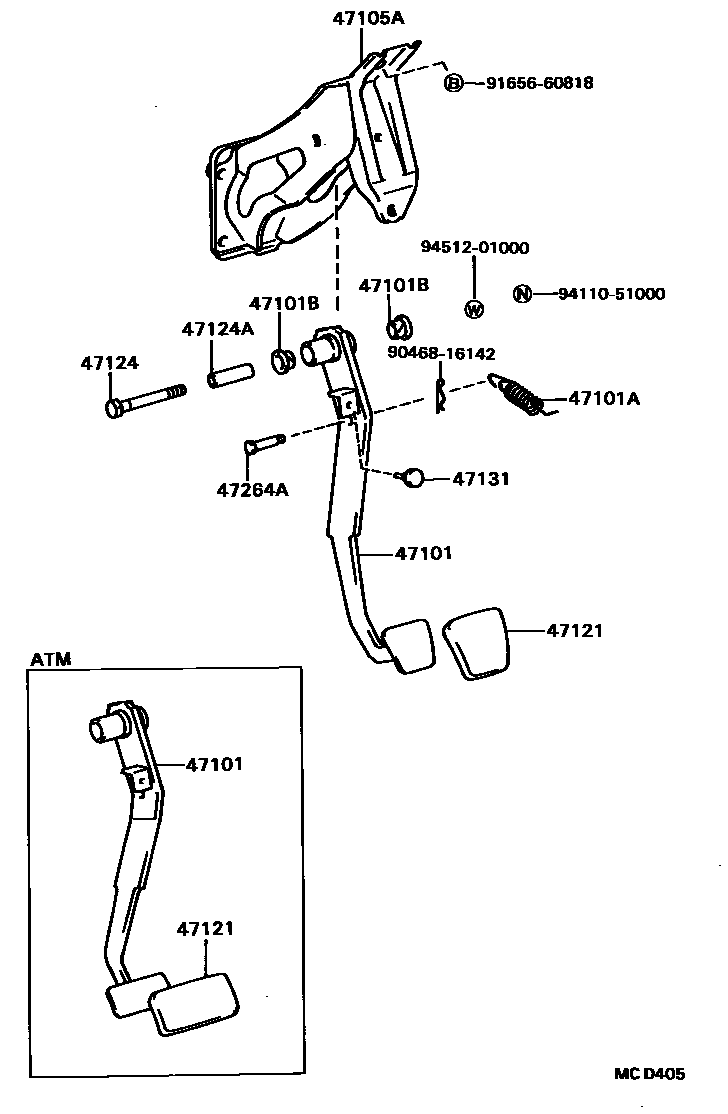 47105A

B 91656-60818

94512-01000

W

N 94110-51000

47101B

47101B

47124A

47124

90468-16142

47101A

47264A

47131

47101

47121

ATM

47101

47121

MC D405