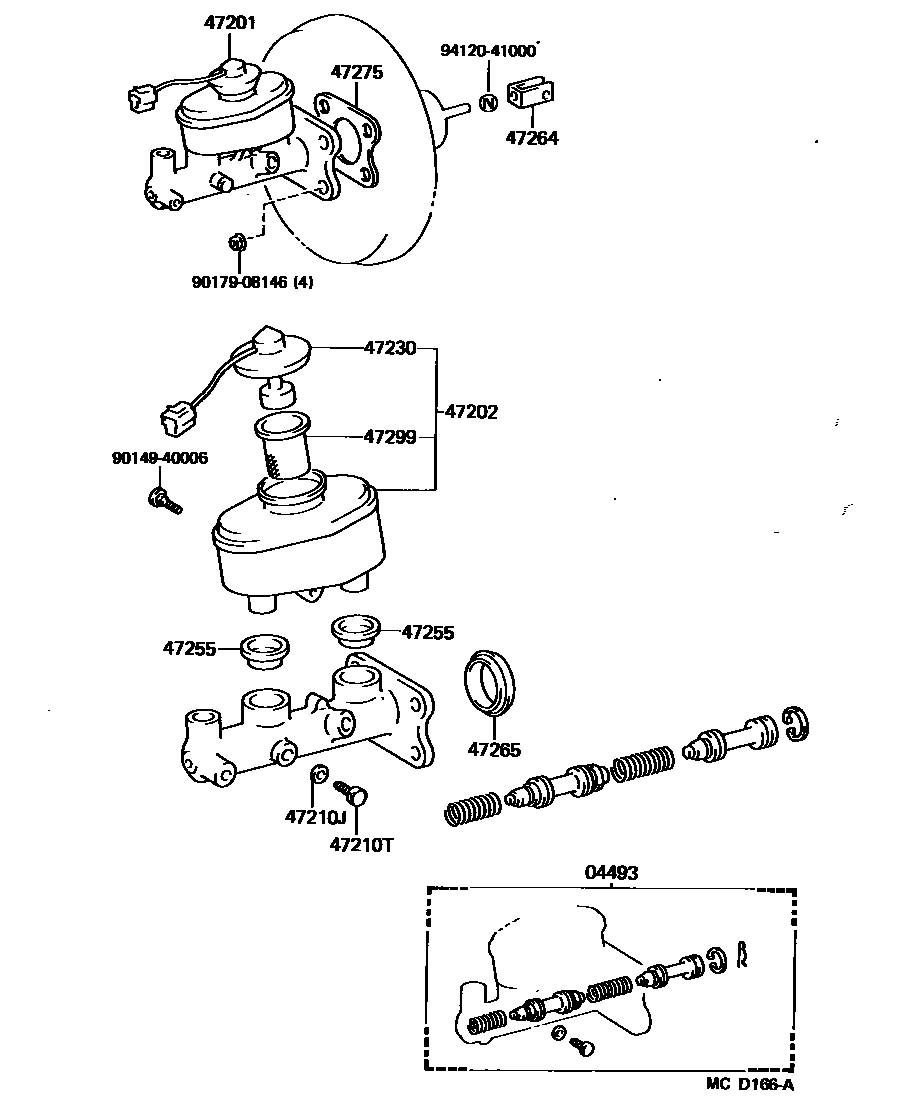 47201

47275

94120-41000

N

47264

90179-08146 (4)

47230

47202

47299

90149-40006

47255

47255

47265

47210J

47210T

04493

MC D166-A