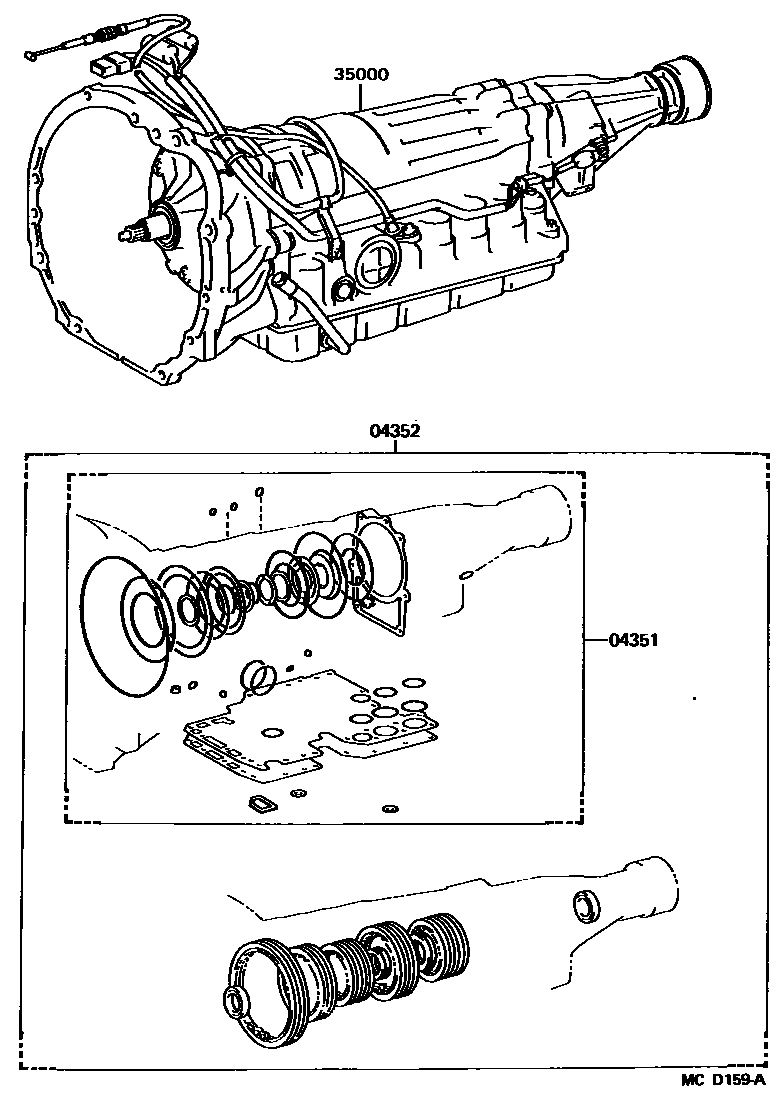 35000

04352

04351

MC D159-A